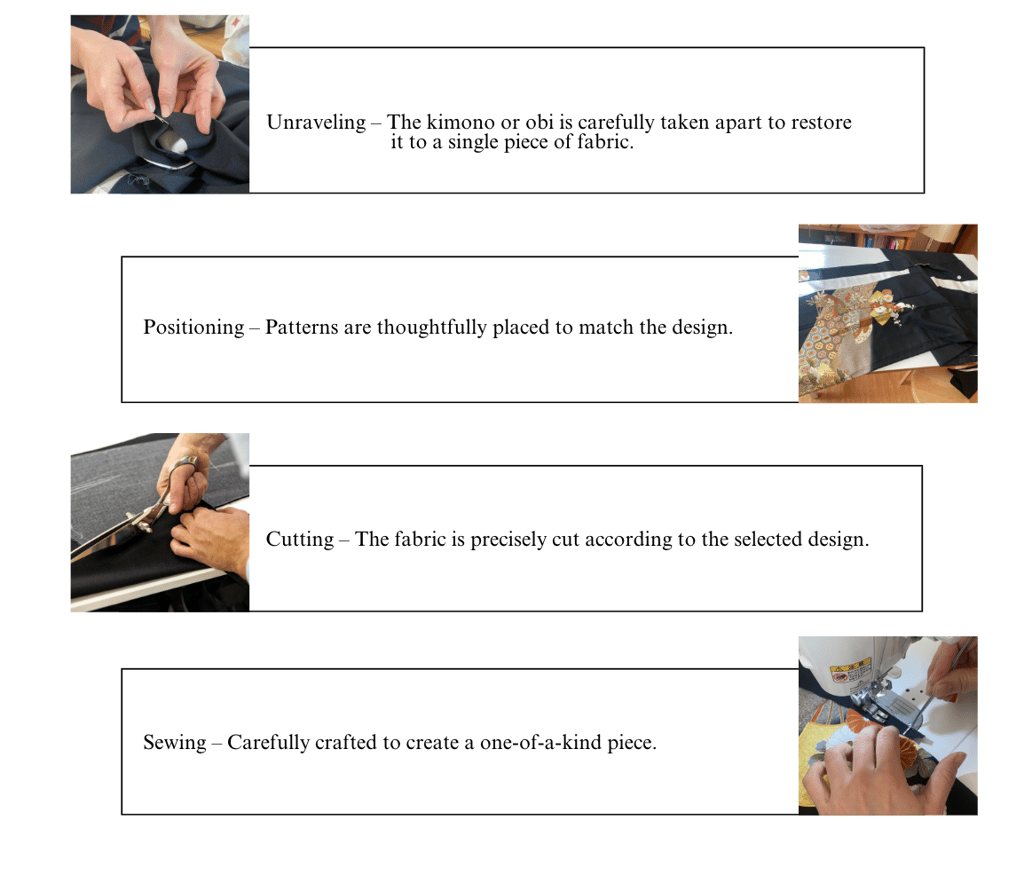 Unraveling – The kimono or obi is carefully taken apart to restore it to a single piece of fabric.

Positioning – Patterns are thoughtfully placed to match the design.

Cutting – The fabric is precisely cut according to the selected design.

Sewing – Carefully crafted to create a one-of-a-kind piece.