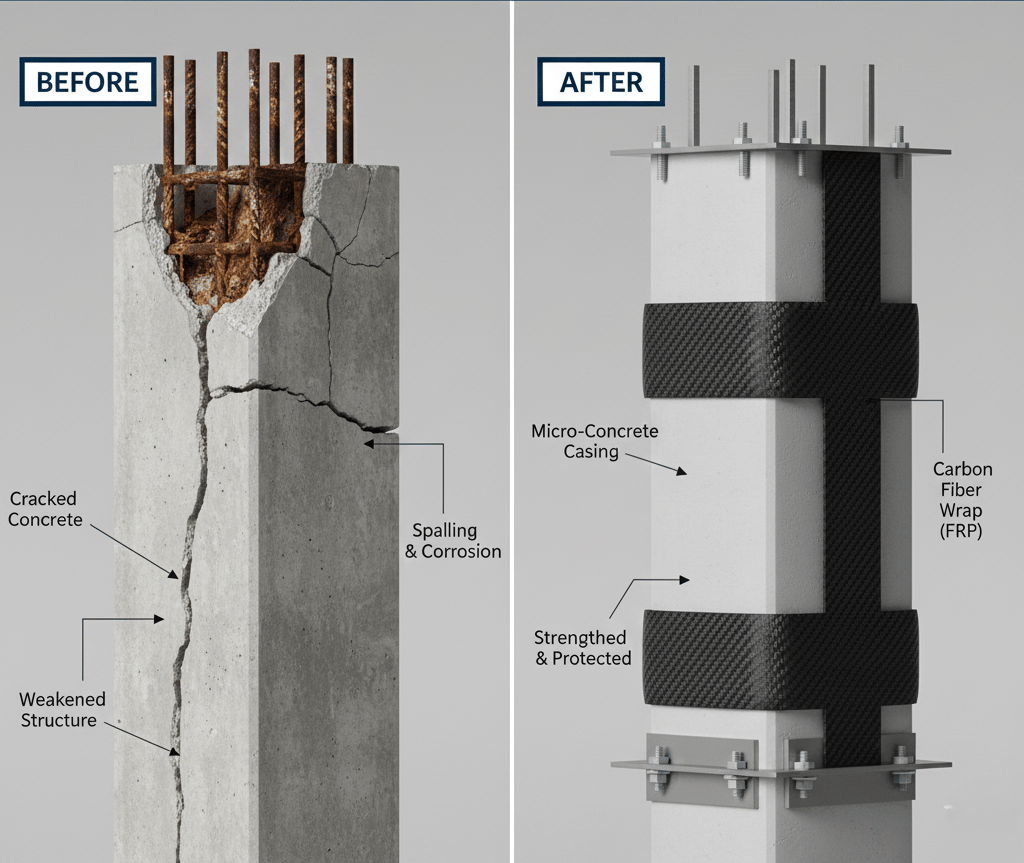 BEFORE

Cracked Concrete

Spalling & Corrosion

Weakened Structure

AFTER

Micro-Concrete Casing

Carbon Fiber Wrap (FRP)

Strengthed & Protected