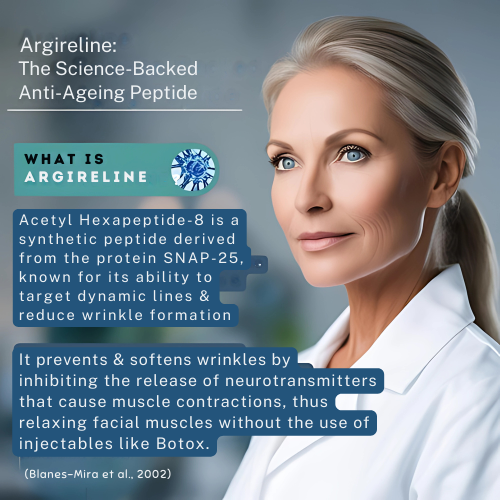 Argireline:
The Science-Backed
Anti-Ageing Peptide

WHAT IS
ARGIRELINE

Acetyl Hexapeptide-8 is a synthetic peptide derived from the protein SNAP-25, . known for its ability to target dynamic lines & reduce wrinkle formation

It prevents & softens wrinkles by inhibiting the release of neurotransmitters that cause muscle contractions, thus relaxing facial muscles without the use of injectables like Botox.

(Blanes-Mira et al., 2002)