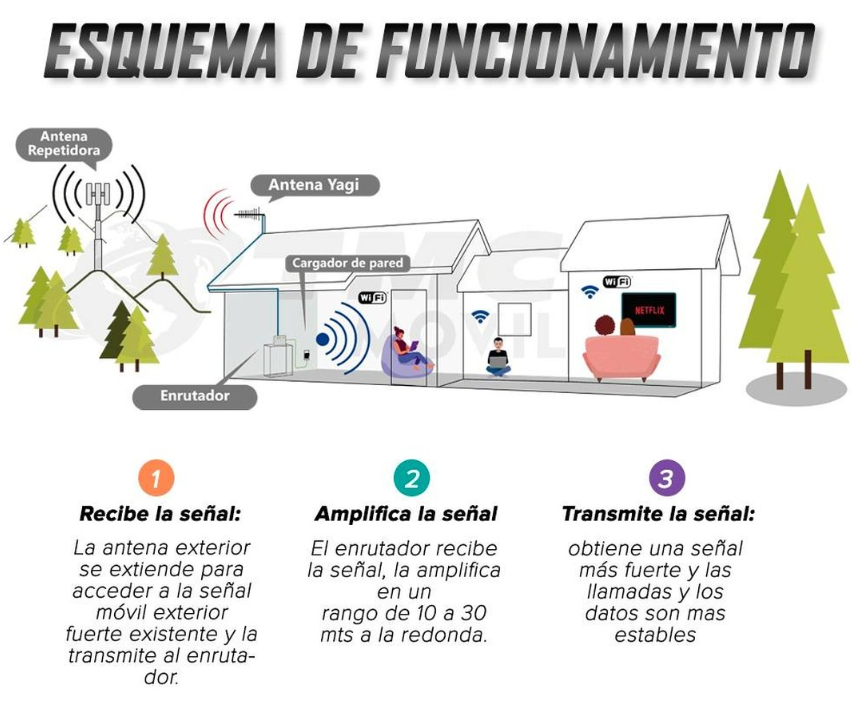 ESQUEMA DE FUNCIONAMIENTO

Antena Repetidora

Antena Yagi

Cargador de pared

WiFi

WiFi

NETFLIX

TMC MOVIL

Enrutador

1
Recibe la señal:
La antena exterior se extiende para acceder a la señal móvil exterior fuerte existente y la transmite al enrutador.

2
Amplifica la señal
El enrutador recibe la señal, la amplifica en un rango de 10 a 30 mts a la redonda.

3
Transmite la señal:
obtiene una señal más fuerte y las llamadas y los datos son mas estables