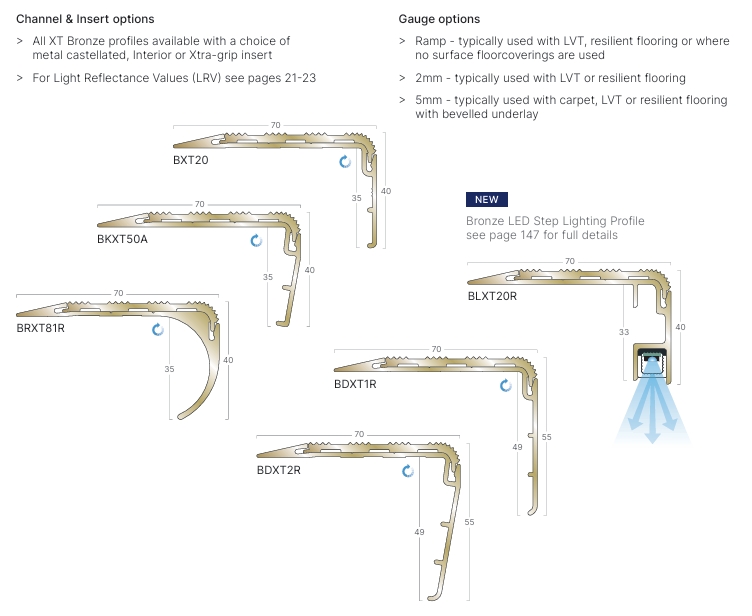 Channel & Insert options

> All XT Bronze profiles available with a choice of metal castellated, Interior or Xtra-grip insert

> For Light Reflectance Values (LRV) see pages 21-23

Gauge options

> Ramp - typically used with LVT, resilient flooring or where no surface floorcoverings are used

> 2mm - typically used with LVT or resilient flooring

> 5mm - typically used with carpet, LVT or resilient flooring with bevelled underlay

70
BXT20
35
40

70
BKXT50A
35
40

70
BRXT81R
35
40

NEW
Bronze LED Step Lighting Profile see page 147 for full details

70
BLXT20R
33
40

70
BDXT1R
49
55

70
BDXT2R
49
55