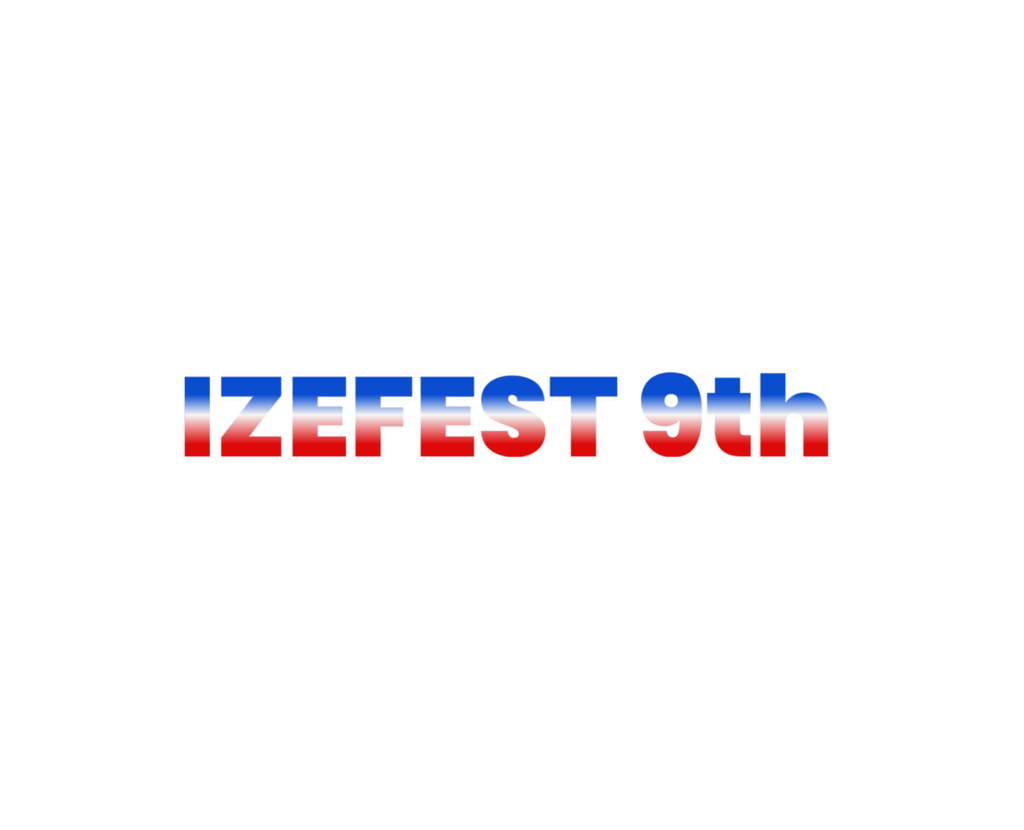 IZEFEST 9th