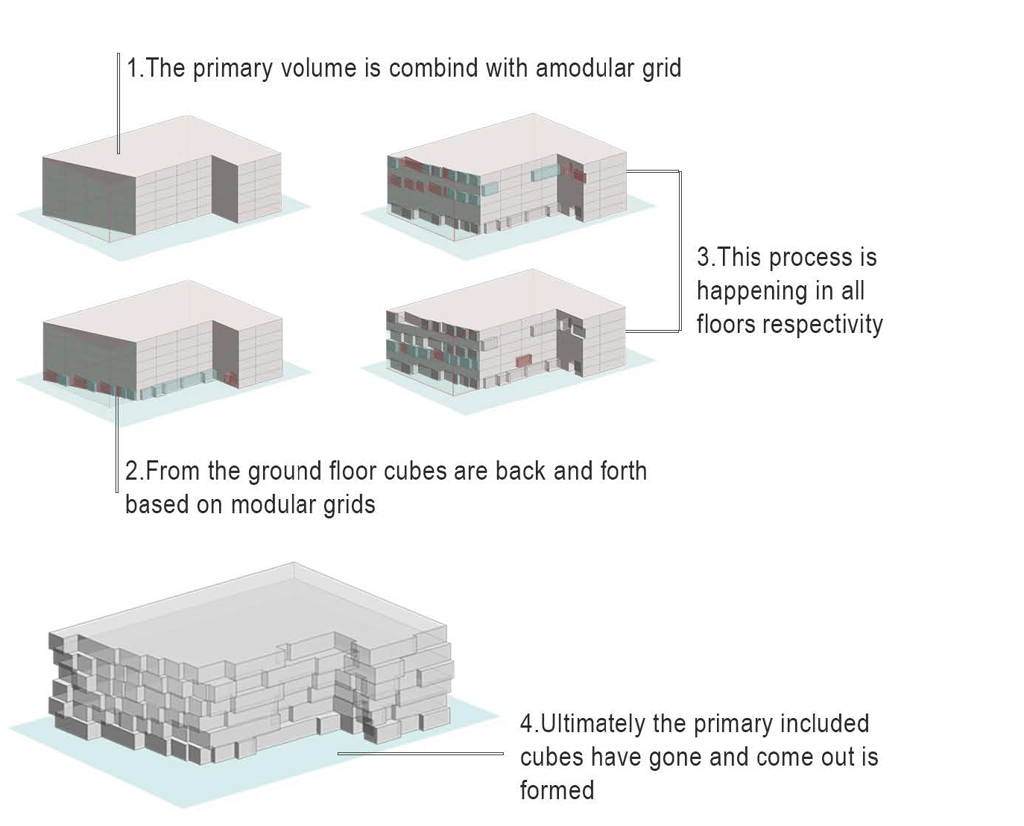 1.The primary volume is combind with amodular grid

3.This process is happening in all floors respectivity

2.From the ground floor cubes are back and forth based on modular grids

4.Ultimately the primary included cubes have gone and come out is formed