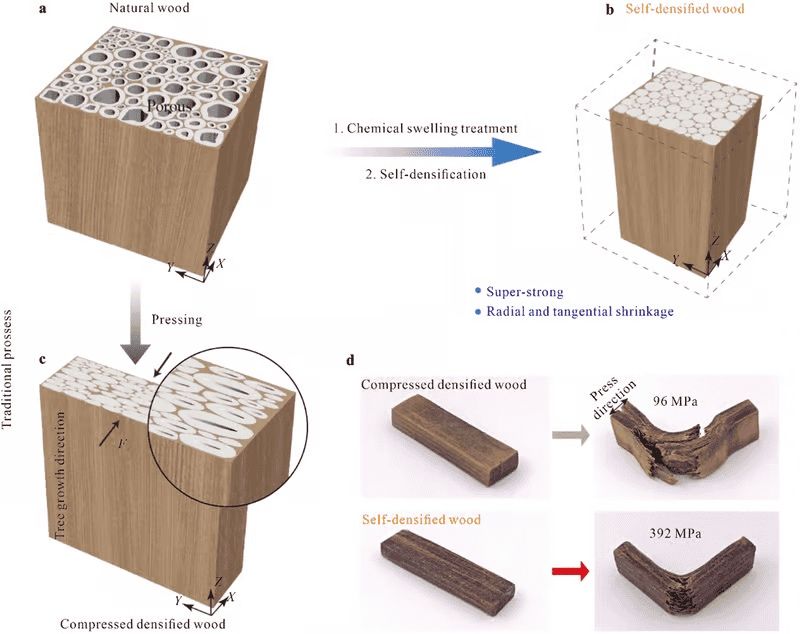 a
Natural wood

Porous

Z
Y
X

1. Chemical swelling treatment

2. Self-densification

b
Self-densified wood

Z
Y
X

• Super-strong
• Radial and tangential shrinkage

Traditional prossess

Pressing

c

Tree growth direction

F

Z
Y
X

Compressed densified wood

d

Compressed densified wood

Press direction

96 MPa

Self-densified wood

392 MPa