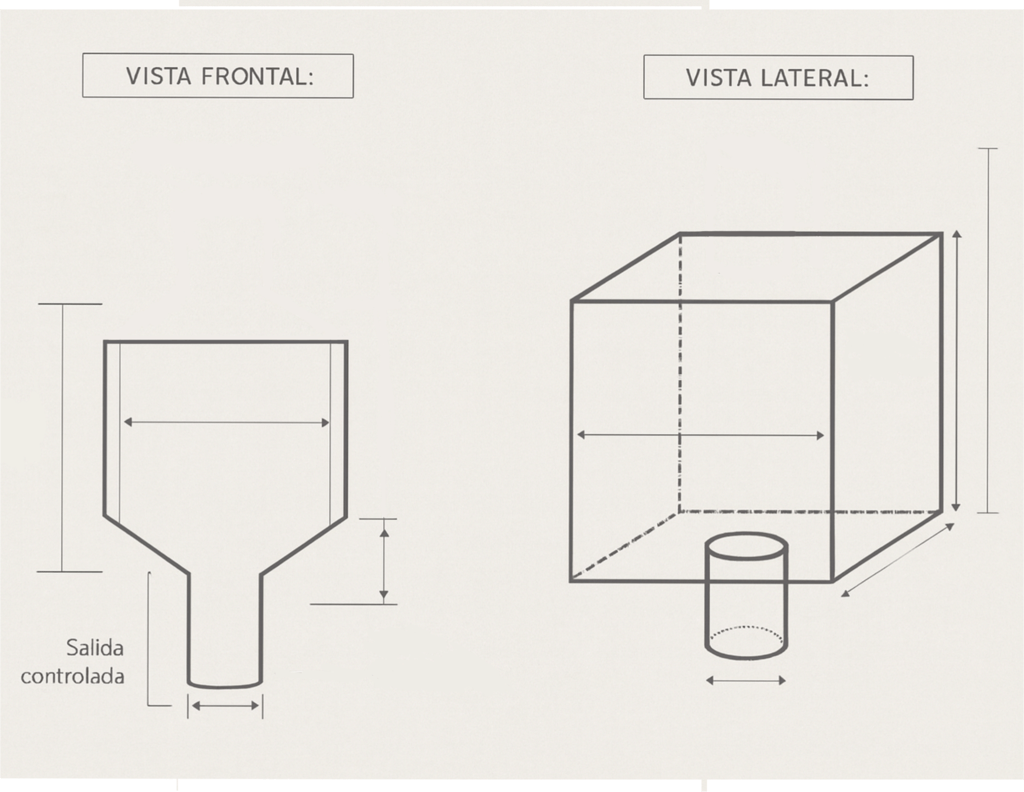 VISTA FRONTAL:

VISTA LATERAL:

Salida controlada