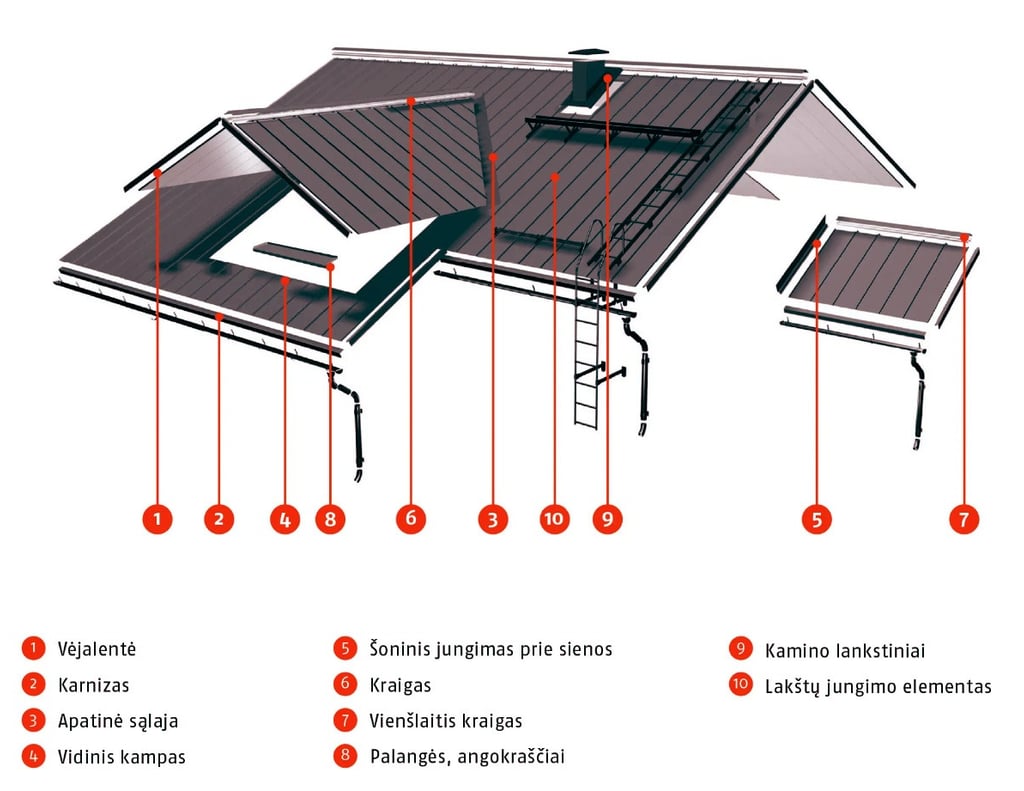 1 2 4 8 6 3 10 9 5 7

1 Vėjalentė
2 Karnizas
3 Apatinė sąlaja
4 Vidinis kampas

5 Šoninis jungimas prie sienos
6 Kraigas
7 Vienšlaitis kraigas
8 Palangės, angokraščiai

9 Kamino lankstiniai
10 Lakštų jungimo elementas