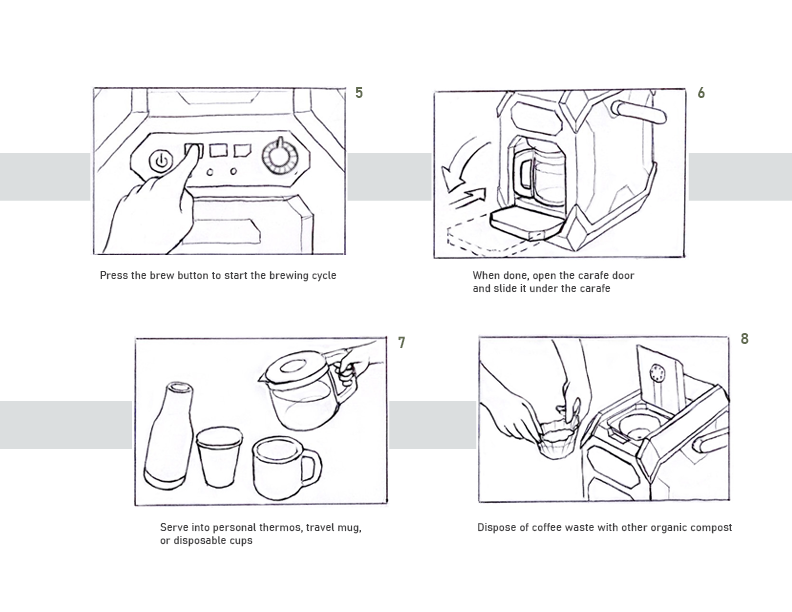 5

Press the brew button to start the brewing cycle

6

When done, open the carafe door and slide it under the carafe

7

Serve into personal thermos, travel mug, or disposable cups

8

Dispose of coffee waste with other organic compost