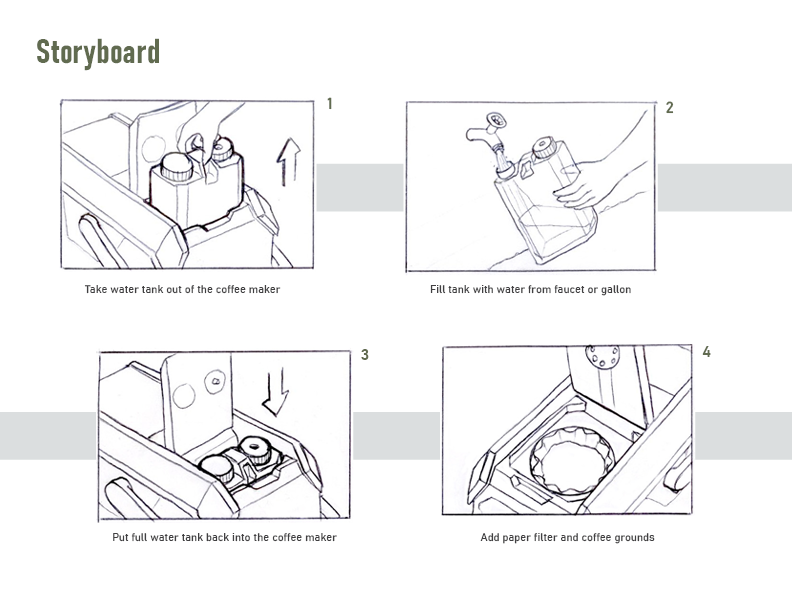 Storyboard

1

Take water tank out of the coffee maker

2

Fill tank with water from faucet or gallon

3

Put full water tank back into the coffee maker

4

Add paper filter and coffee grounds