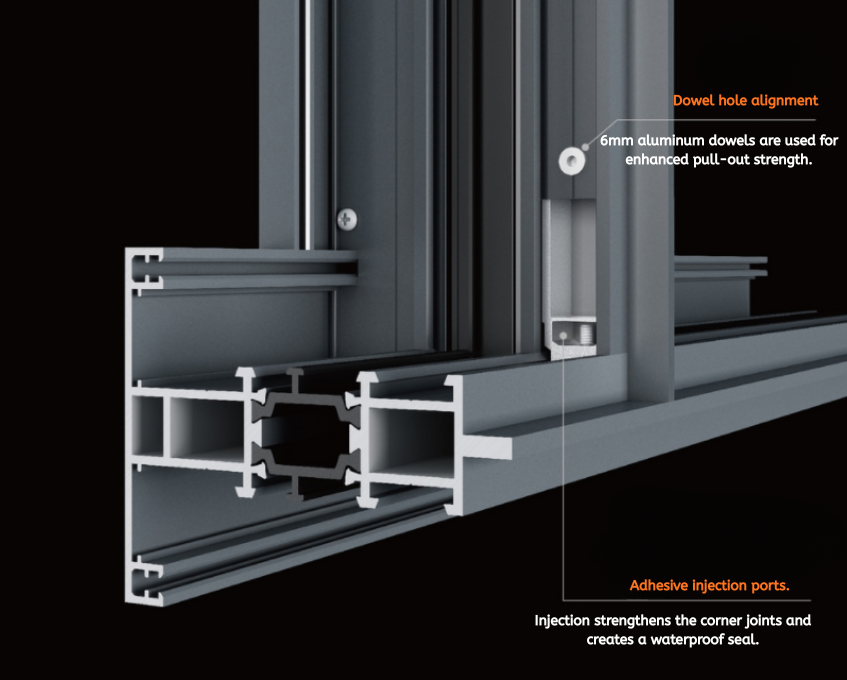 Dowel hole alignment

6mm aluminum dowels are used for enhanced pull-out strength.

Adhesive injection ports.

Injection strengthens the corner joints and creates a waterproof seal.