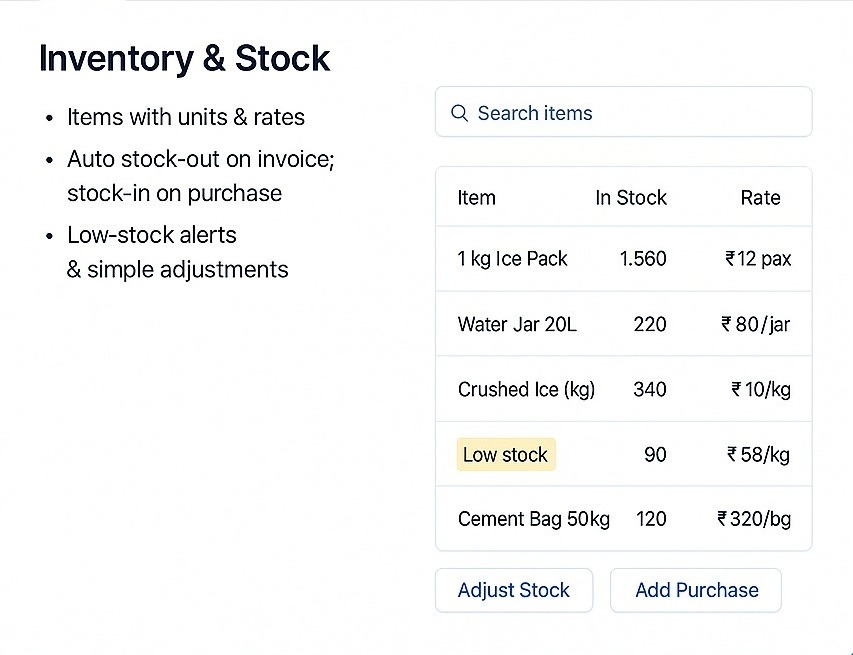 Inventory & Stock

• Items with units & rates
• Auto stock-out on invoice; stock-in on purchase
• Low-stock alerts & simple adjustments

Search items

| Item | In Stock | Rate |
|---|---|---|
| 1 kg Ice Pack | 1.560 | ₹12 pax |
| Water Jar 20L | 220 | ₹80/jar |
| Crushed Ice (kg) | 340 | ₹10/kg |
| Low stock | 90 | ₹58/kg |
| Cement Bag 50kg | 120 | ₹320/bg |

Adjust Stock
Add Purchase