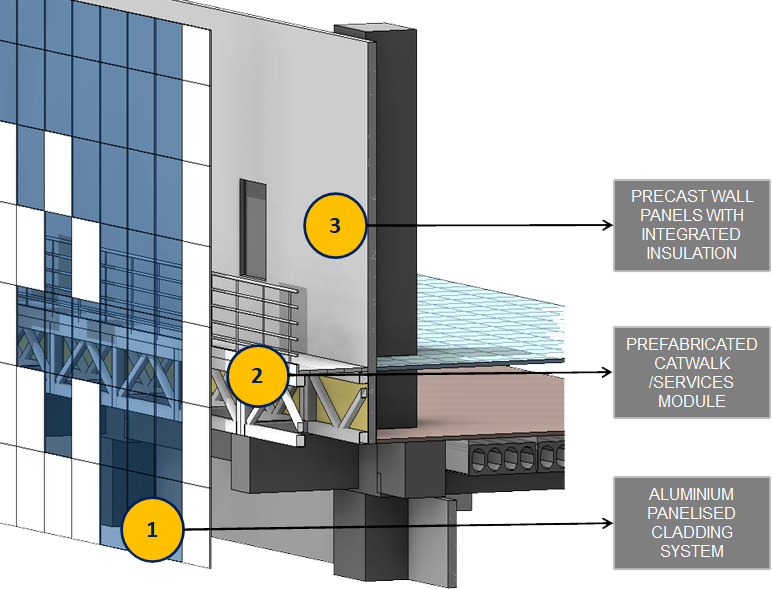 3

PRECAST WALL PANELS WITH INTEGRATED INSULATION

2

PREFABRICATED CATWALK /SERVICES MODULE

1

ALUMINIUM PANELISED CLADDING SYSTEM