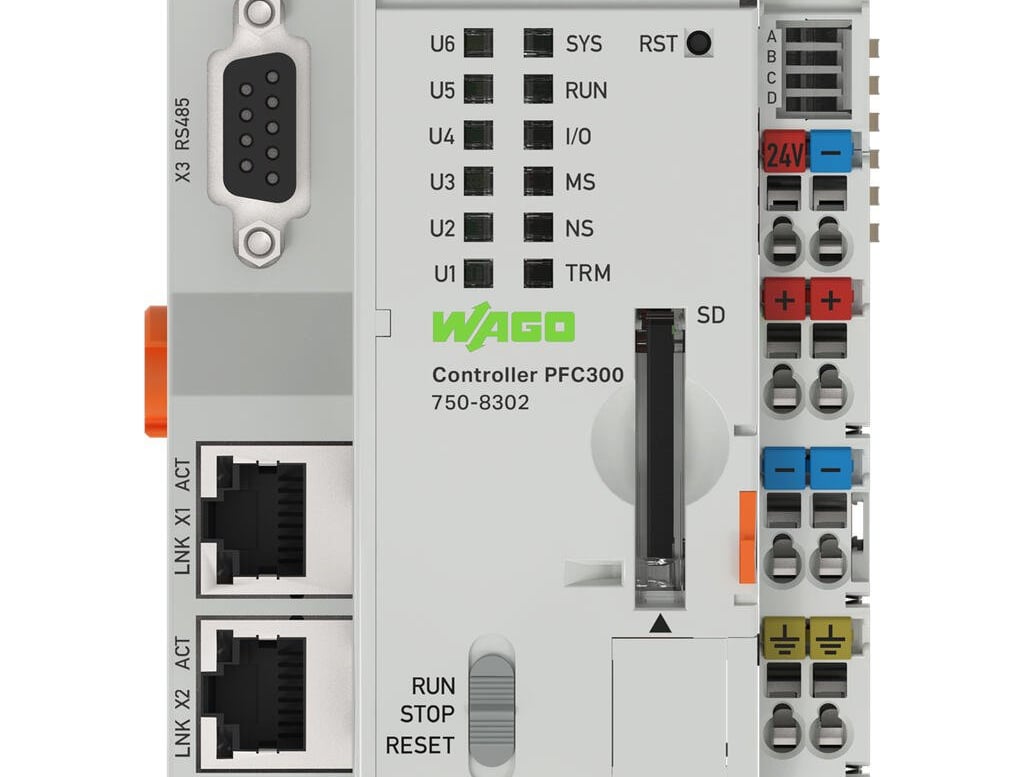 X3 RS485

U6 SYS
U5 RUN
U4 I/O
U3 MS
U2 NS
U1 TRM

RST

A
B
C
D

24V −
+ +
− −

WAGO

Controller PFC300
750-8302

SD

LNK X1 ACT

LNK X2 ACT

RUN
STOP
RESET