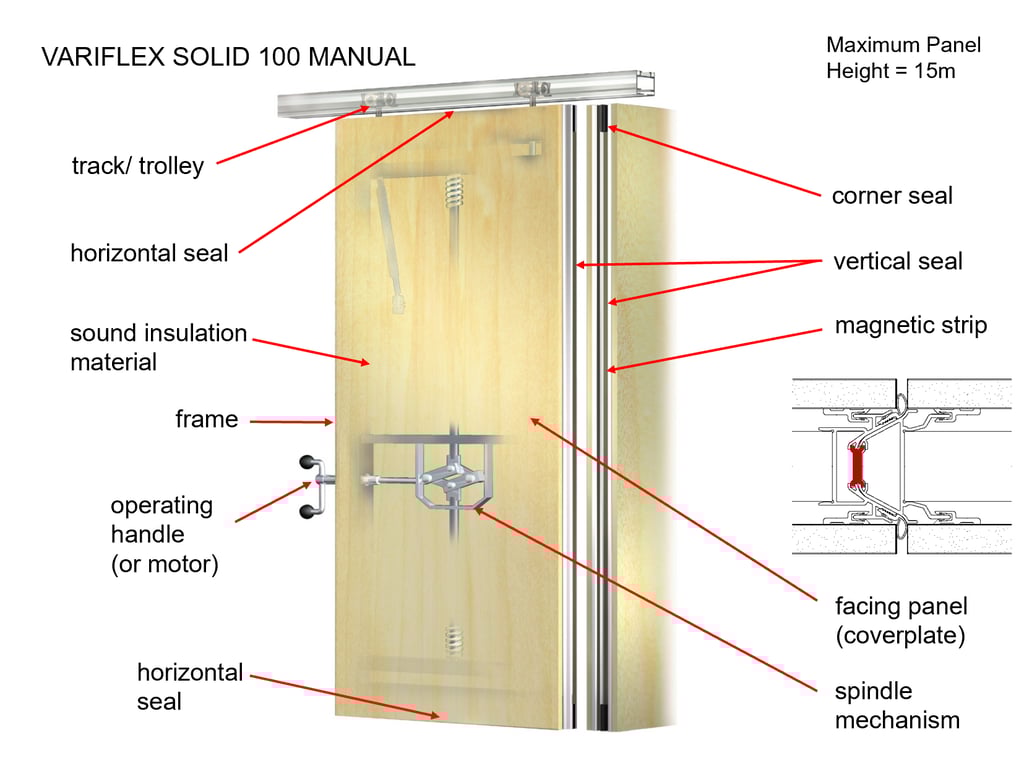 VARIFLEX SOLID 100 MANUAL

Maximum Panel Height = 15m

track/ trolley

horizontal seal

sound insulation material

frame

operating handle (or motor)

horizontal seal

corner seal

vertical seal

magnetic strip

facing panel (coverplate)

spindle mechanism