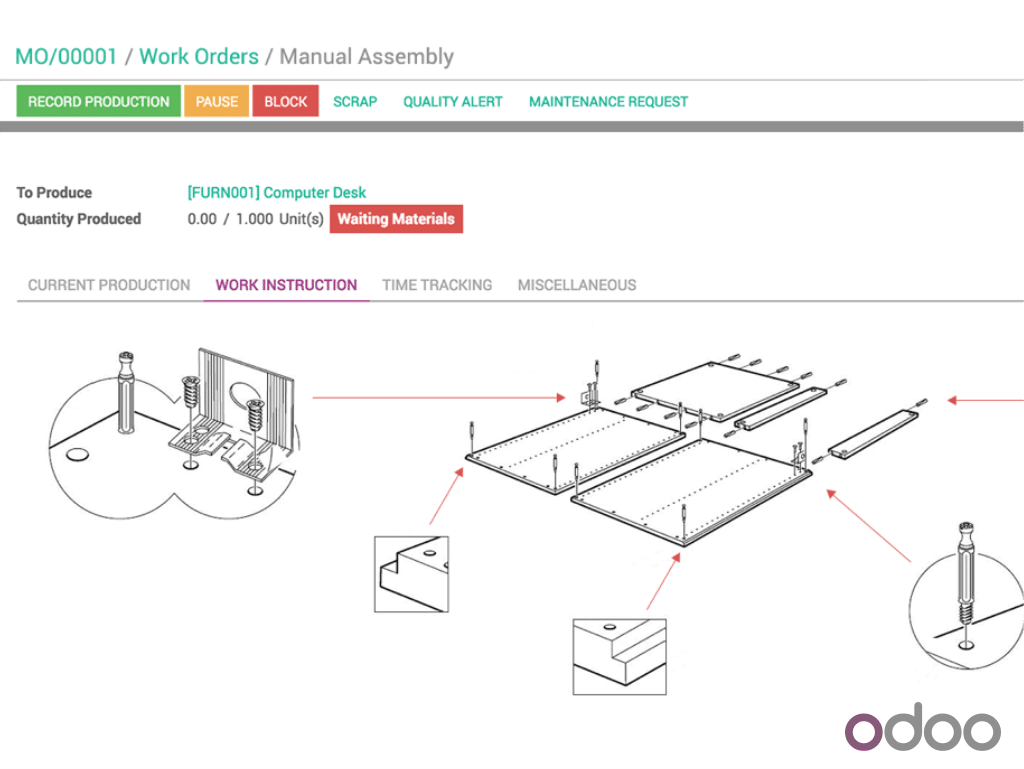 MO/00001 / Work Orders / Manual Assembly

RECORD PRODUCTION PAUSE BLOCK SCRAP QUALITY ALERT MAINTENANCE REQUEST

To Produce [FURN001] Computer Desk
Quantity Produced 0.00 / 1.000 Unit(s) Waiting Materials

CURRENT PRODUCTION WORK INSTRUCTION TIME TRACKING MISCELLANEOUS

odoo