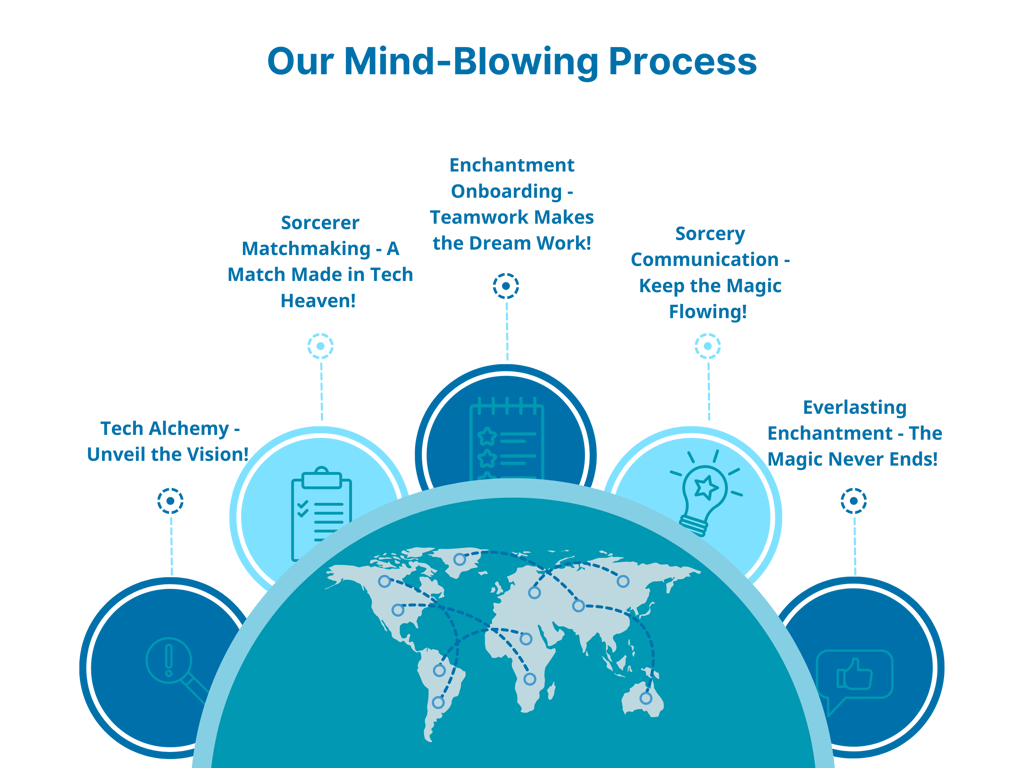 Our Mind-Blowing Process

Tech Alchemy - Unveil the Vision!

Sorcerer Matchmaking - A Match Made in Tech Heaven!

Enchantment Onboarding - Teamwork Makes the Dream Work!

Sorcery Communication - Keep the Magic Flowing!

Everlasting Enchantment - The Magic Never Ends!