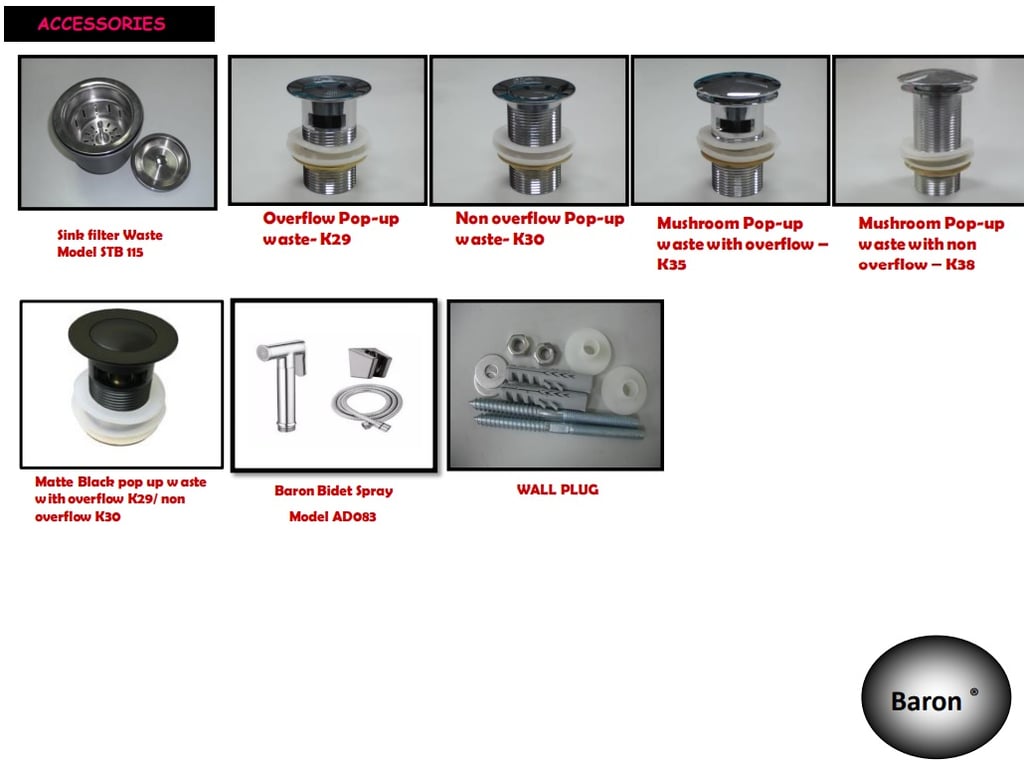 ACCESSORIES

Sink filter Waste
Model STB 115

Overflow Pop-up waste- K29

Non overflow Pop-up waste- K30

Mushroom Pop-up waste with overflow – K35

Mushroom Pop-up waste with non overflow – K38

Matte Black pop up waste with overflow K29/ non overflow K30

Baron Bidet Spray
Model AD083

WALL PLUG

Baron ®