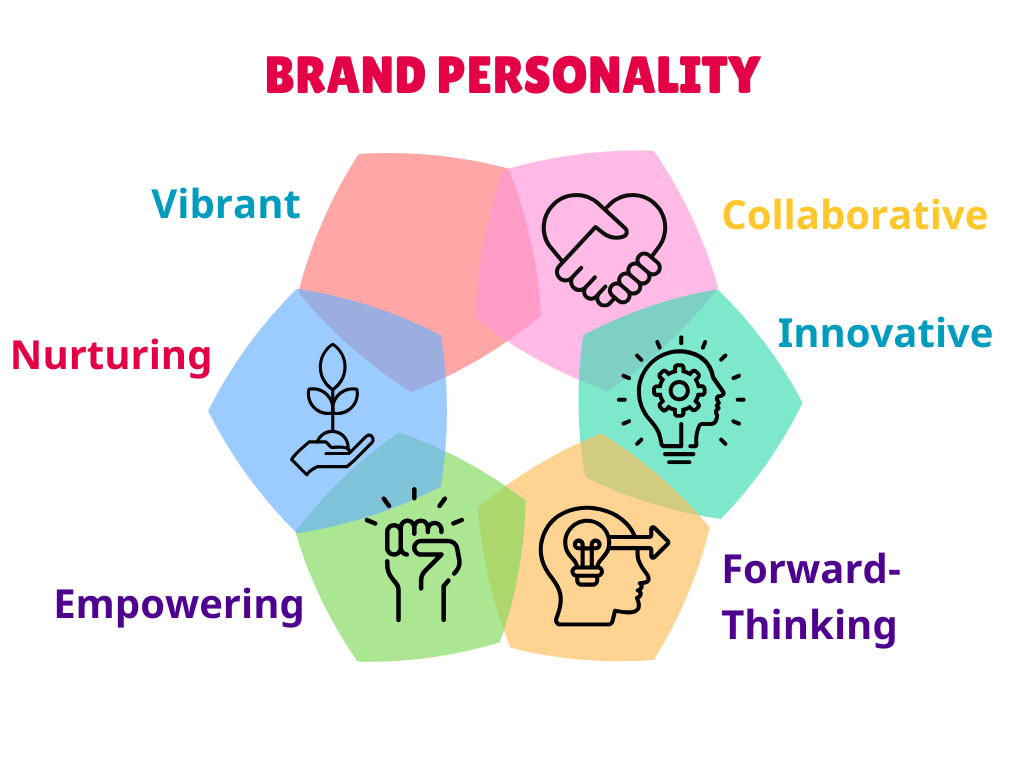 BRAND PERSONALITY

Vibrant

Collaborative

Nurturing

Innovative

Empowering

Forward-Thinking