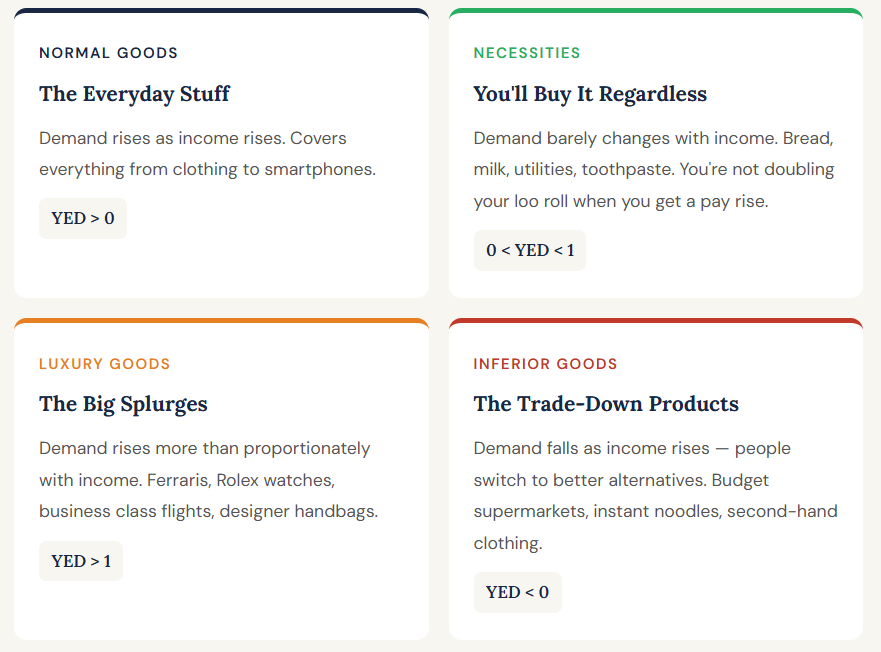 NORMAL GOODS

The Everyday Stuff

Demand rises as income rises. Covers everything from clothing to smartphones.

YED > 0

NECESSITIES

You'll Buy It Regardless

Demand barely changes with income. Bread, milk, utilities, toothpaste. You're not doubling your loo roll when you get a pay rise.

0 < YED < 1

LUXURY GOODS

The Big Splurges

Demand rises more than proportionately with income. Ferraris, Rolex watches, business class flights, designer handbags.

YED > 1

INFERIOR GOODS

The Trade-Down Products

Demand falls as income rises — people switch to better alternatives. Budget supermarkets, instant noodles, second-hand clothing.

YED < 0