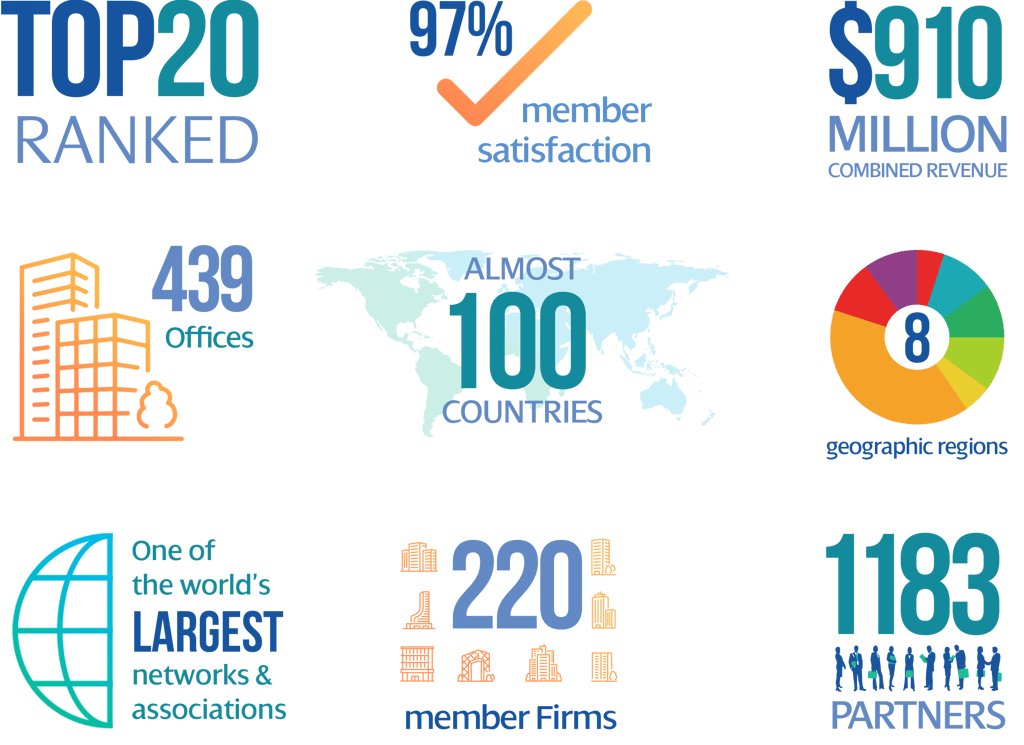 TOP20
RANKED

97%
member satisfaction

$910
MILLION
COMBINED REVENUE

439
Offices

ALMOST
100
COUNTRIES

8
geographic regions

One of the world's LARGEST networks & associations

220
member Firms

1183
PARTNERS