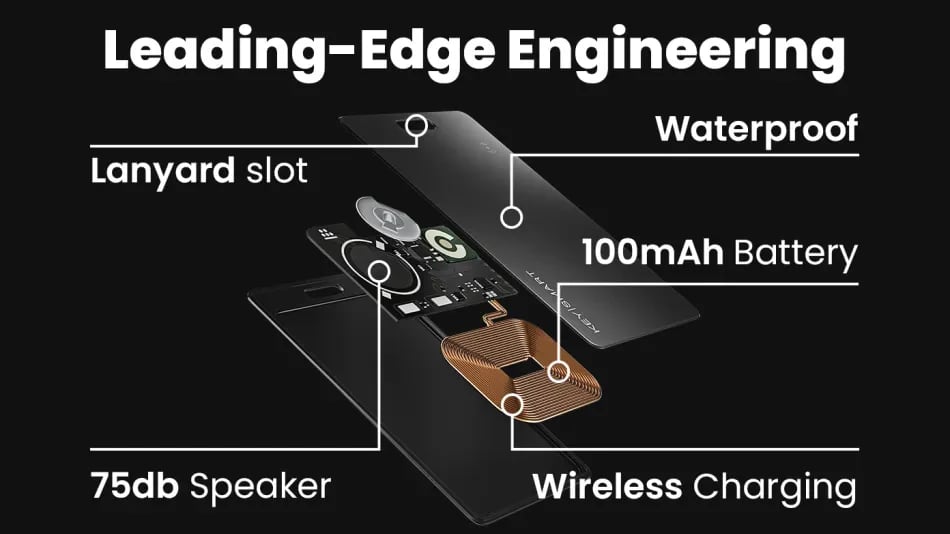 Leading-Edge Engineering

Lanyard slot

Waterproof

100mAh Battery

KEY|SMART

75db Speaker

Wireless Charging