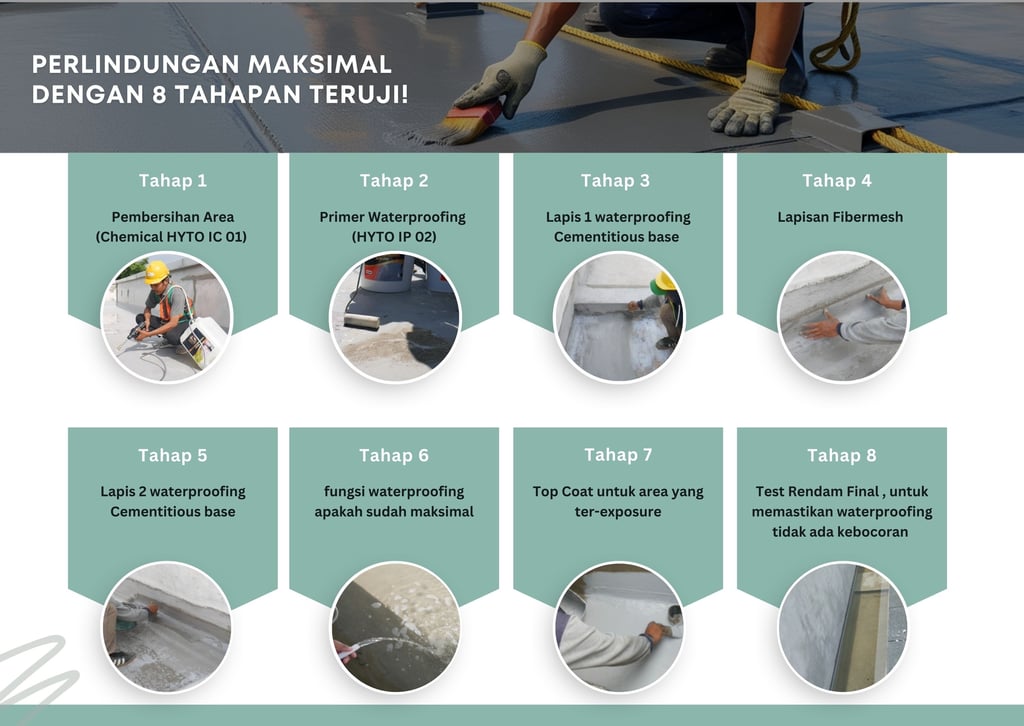 PERLINDUNGAN MAKSIMAL
DENGAN 8 TAHAPAN TERUJI!

Tahap 1
Pembersihan Area (Chemical HYTO IC 01)

Tahap 2
Primer Waterproofing (HYTO IP 02)

Tahap 3
Lapis 1 waterproofing Cementitious base

Tahap 4
Lapisan Fibermesh

Tahap 5
Lapis 2 waterproofing Cementitious base

Tahap 6
fungsi waterproofing apakah sudah maksimal

Tahap 7
Top Coat untuk area yang ter-exposure

Tahap 8
Test Rendam Final , untuk memastikan waterproofing tidak ada kebocoran