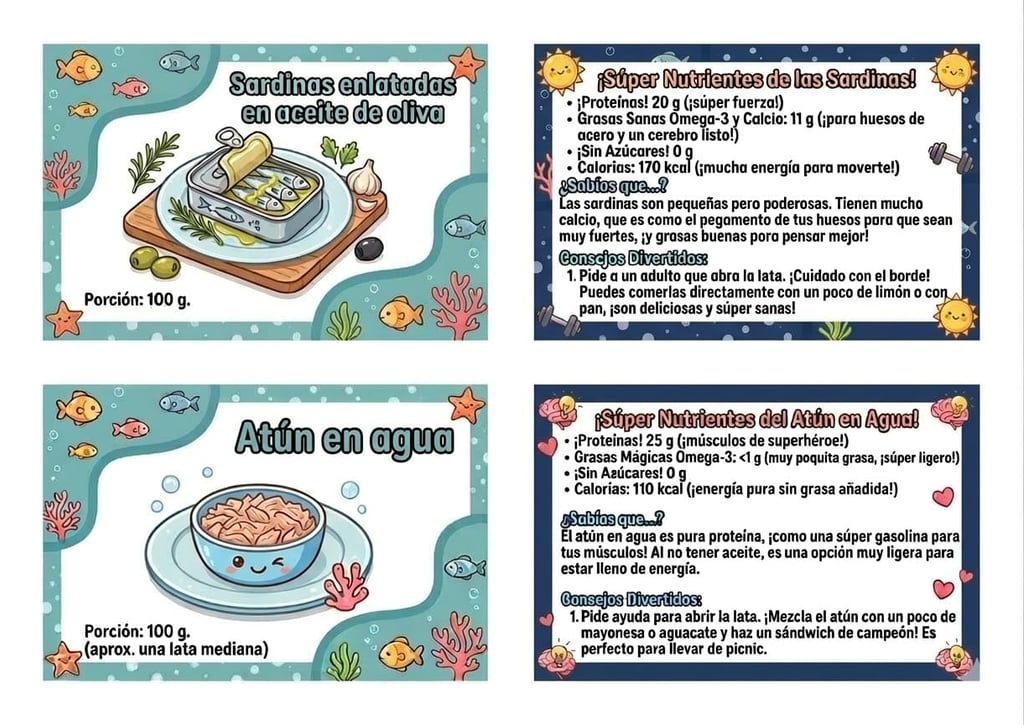 Sardinas enlatadas en aceite de oliva

Porción: 100 g.

¡Súper Nutrientes de las Sardinas!
• ¡Proteínas! 20 g (¡súper fuerza!)
• Grasas Sanas Omega-3 y Calcio: 11 g (¡para huesos de acero y un cerebro listo!)
• ¡Sin Azúcares! 0 g
• Calorías: 170 kcal (¡mucha energía para moverte!)

¿Sabías que...?
Las sardinas son pequeñas pero poderosas. Tienen mucho calcio, que es como el pegamento de tus huesos para que sean muy fuertes, ¡y grasas buenas para pensar mejor!

Consejos Divertidos:
1. Pide a un adulto que abra la lata. ¡Cuidado con el borde! Puedes comerlas directamente con un poco de limón o con pan, ¡son deliciosas y súper sanas!

Atún en agua

Porción: 100 g.
(aprox. una lata mediana)

¡Súper Nutrientes del Atún en Agua!
• ¡Proteínas! 25 g (¡músculos de superhéroe!)
• Grasas Mágicas Omega-3: <1 g (muy poquita grasa, ¡súper ligero!)
• ¡Sin Azúcares! 0 g
• Calorías: 110 kcal (¡energía pura sin grasa añadida!)

¿Sabías que...?
El atún en agua es pura proteína, ¡como una súper gasolina para tus músculos! Al no tener aceite, es una opción muy ligera para estar lleno de energía.

Consejos Divertidos:
1. Pide ayuda para abrir la lata. ¡Mezcla el atún con un poco de mayonesa o aguacate y haz un sándwich de campeón! Es perfecto para llevar de picnic.