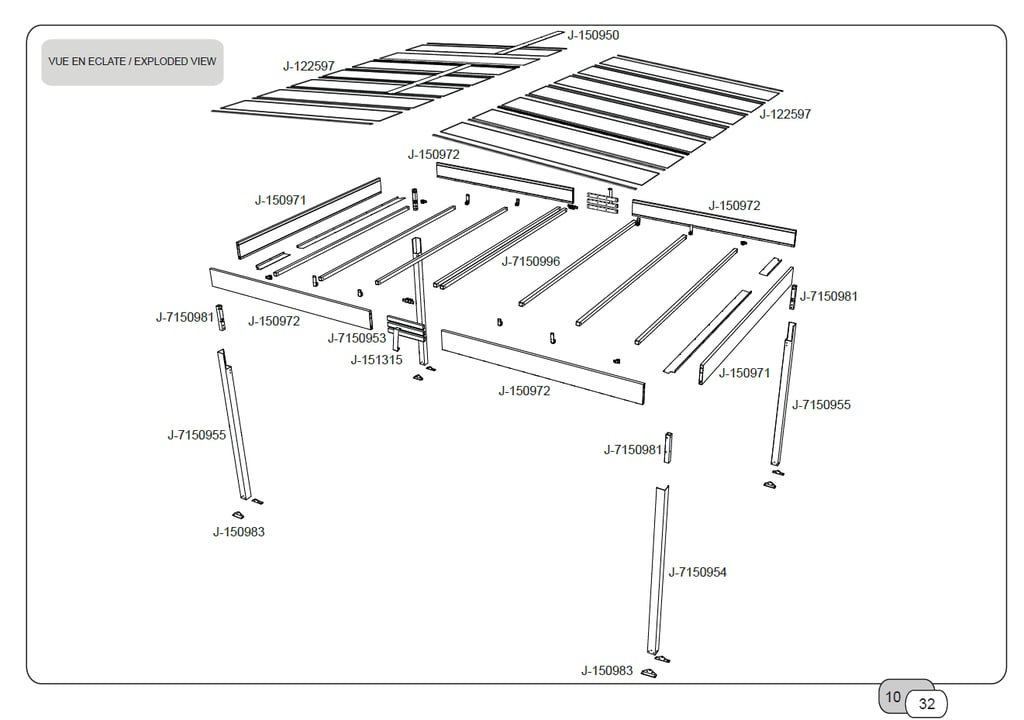 VUE EN ECLATE / EXPLODED VIEW

J-150950
J-122597
J-122597
J-150972
J-150971
J-150972
J-7150996
J-7150981
J-7150981
J-150972
J-7150953
J-151315
J-150971
J-150972
J-7150955
J-7150955
J-7150981
J-150983
J-7150954
J-150983

10
32