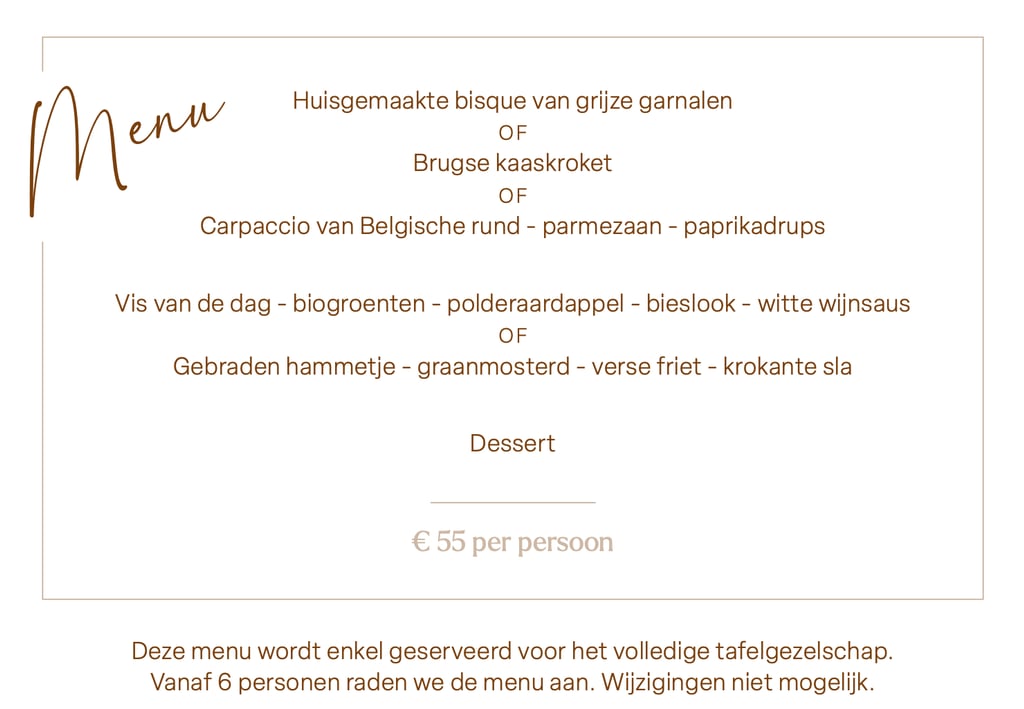 Menu

Huisgemaakte bisque van grijze garnalen
OF
Brugse kaaskroket
OF
Carpaccio van Belgische rund - parmezaan - paprikadrups

Vis van de dag - biogroenten - polderaardappel - bieslook - witte wijnsaus
OF
Gebraden hammetje - graanmosterd - verse friet - krokante sla

Dessert

€ 55 per persoon

Deze menu wordt enkel geserveerd voor het volledige tafelgezelschap.
Vanaf 6 personen raden we de menu aan. Wijzigingen niet mogelijk.