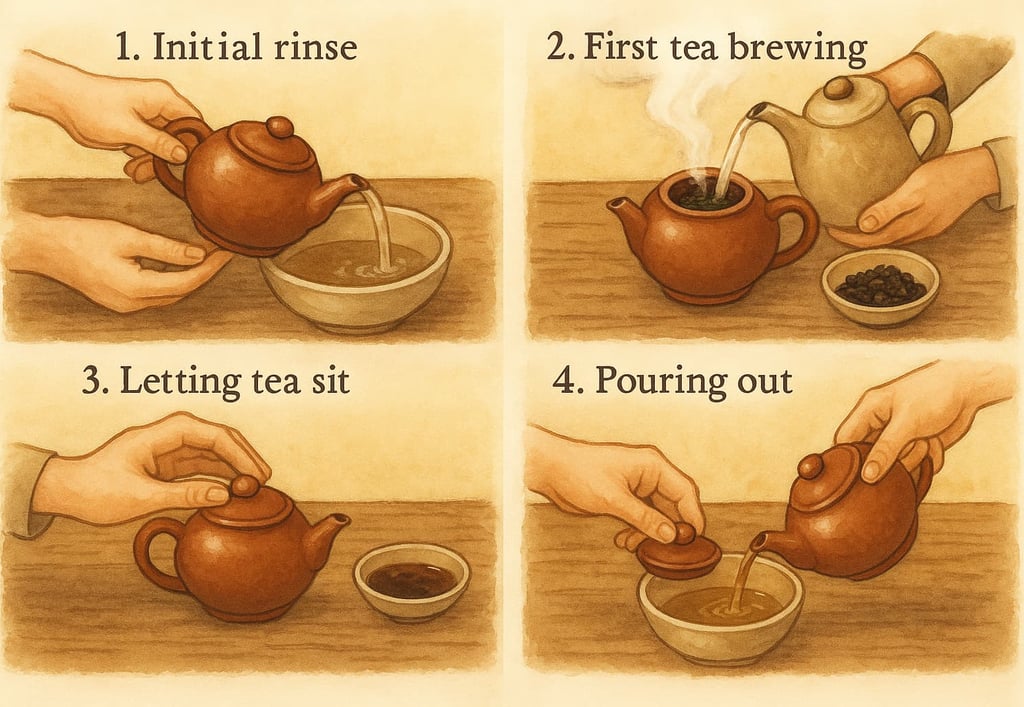 1. Initial rinse

2. First tea brewing

3. Letting tea sit

4. Pouring out