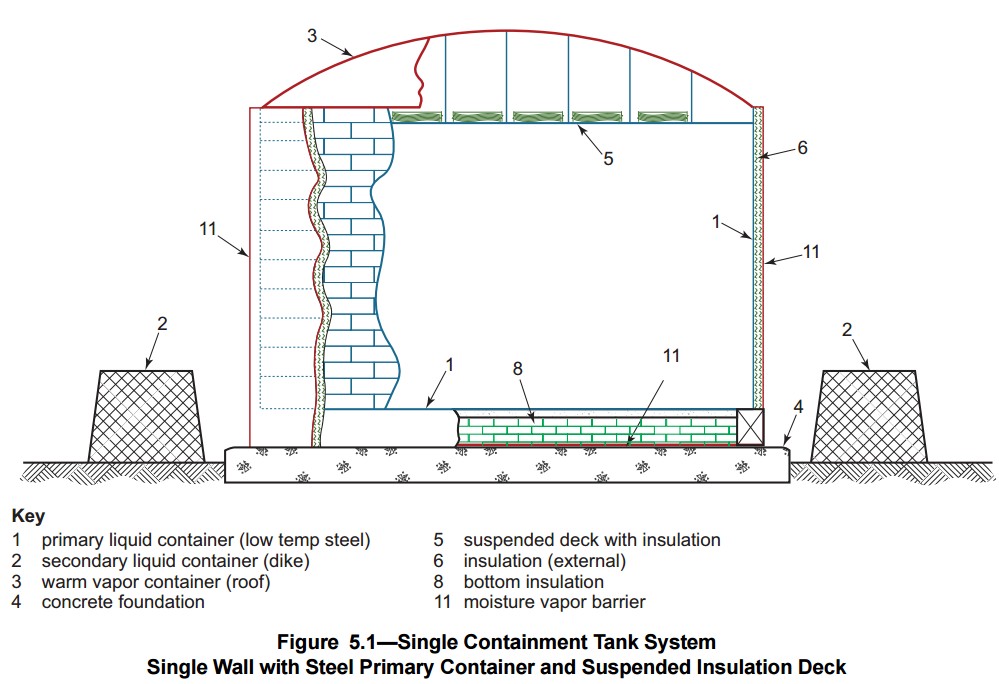 3
5
6
11
1
11
2
2
1
8
11
4

Key
1 primary liquid container (low temp steel)
2 secondary liquid container (dike)
3 warm vapor container (roof)
4 concrete foundation
5 suspended deck with insulation
6 insulation (external)
8 bottom insulation
11 moisture vapor barrier

Figure 5.1—Single Containment Tank System
Single Wall with Steel Primary Container and Suspended Insulation Deck