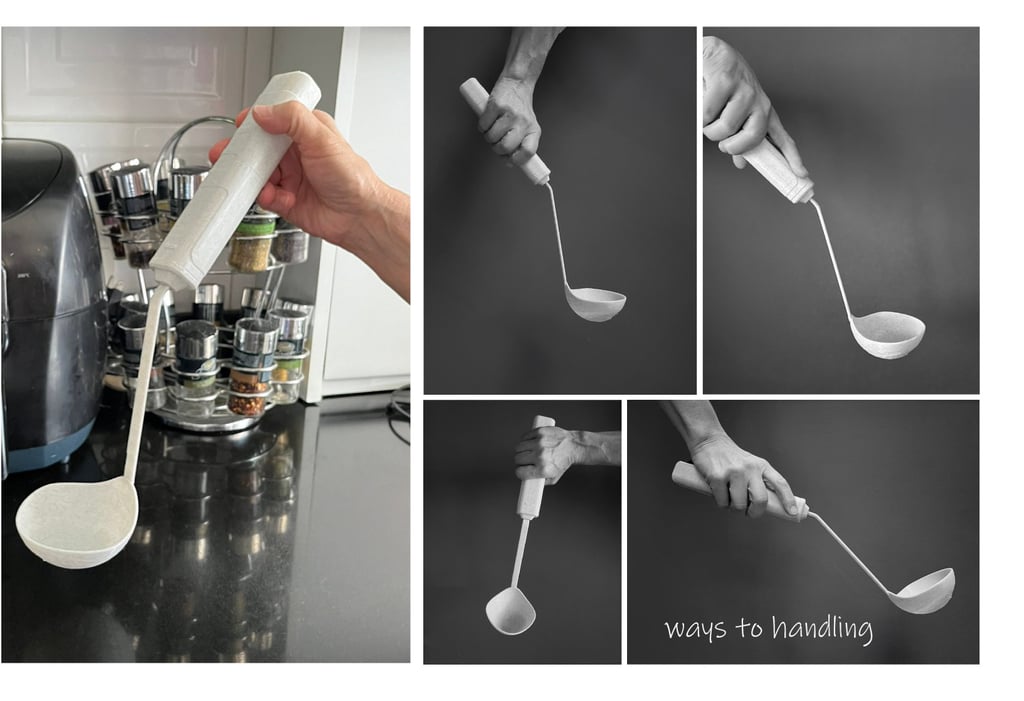 ways to handling