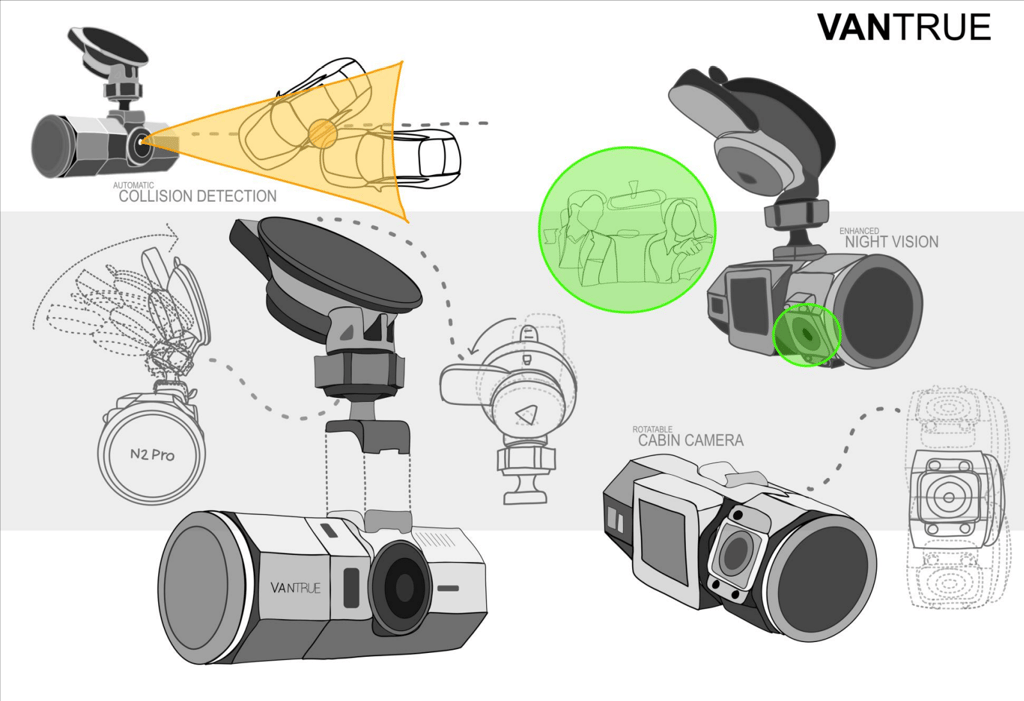 VANTRUE

AUTOMATIC
COLLISION DETECTION

ENHANCED
NIGHT VISION

N2 Pro

ROTATABLE
CABIN CAMERA

VANTRUE