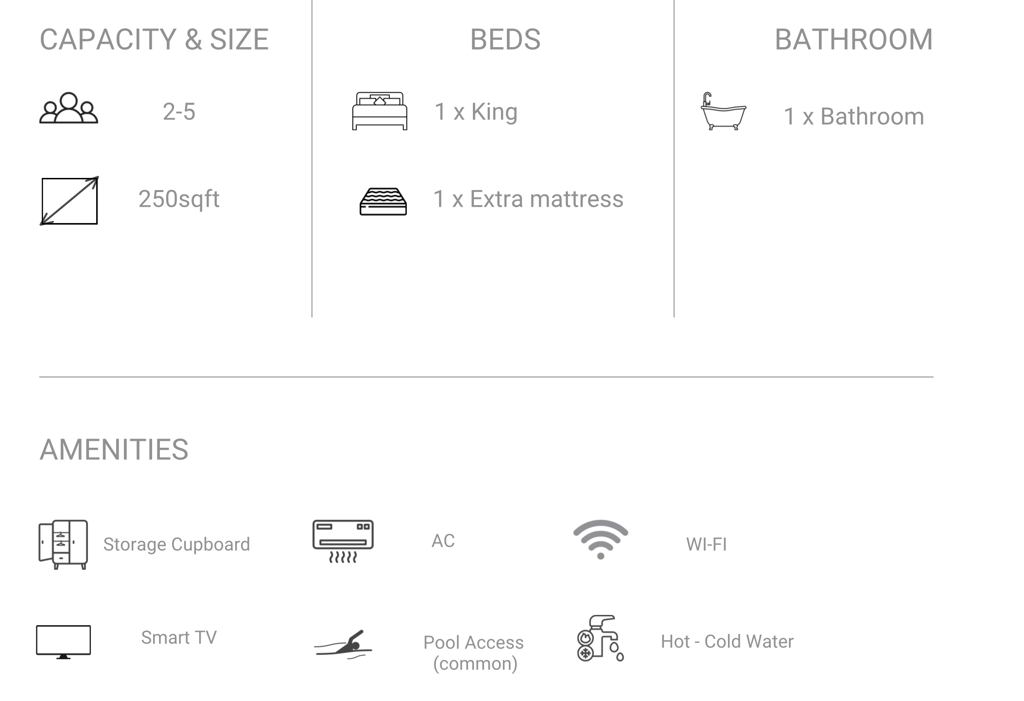 CAPACITY & SIZE

2-5

250sqft

BEDS

1 x King

1 x Extra mattress

BATHROOM

1 x Bathroom

AMENITIES

Storage Cupboard

AC

WI-FI

Smart TV

Pool Access
(common)

Hot - Cold Water