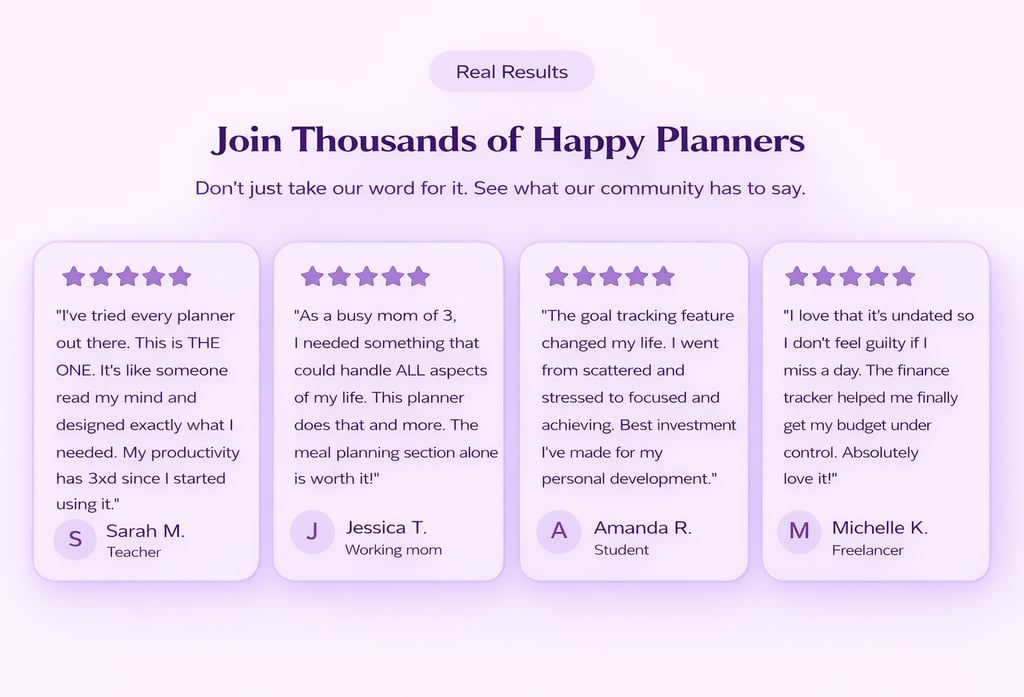 Real Results

Join Thousands of Happy Planners

Don't just take our word for it. See what our community has to say.

"I've tried every planner out there. This is THE ONE. It's like someone read my mind and designed exactly what I needed. My productivity has 3xd since I started using it."

S
Sarah M.
Teacher

"As a busy mom of 3, I needed something that could handle ALL aspects of my life. This planner does that and more. The meal planning section alone is worth it!"

J
Jessica T.
Working mom

"The goal tracking feature changed my life. I went from scattered and stressed to focused and achieving. Best investment I've made for my personal development."

A
Amanda R.
Student

"I love that it's undated so I don't feel guilty if I miss a day. The finance tracker helped me finally get my budget under control. Absolutely love it!"

M
Michelle K.
Freelancer