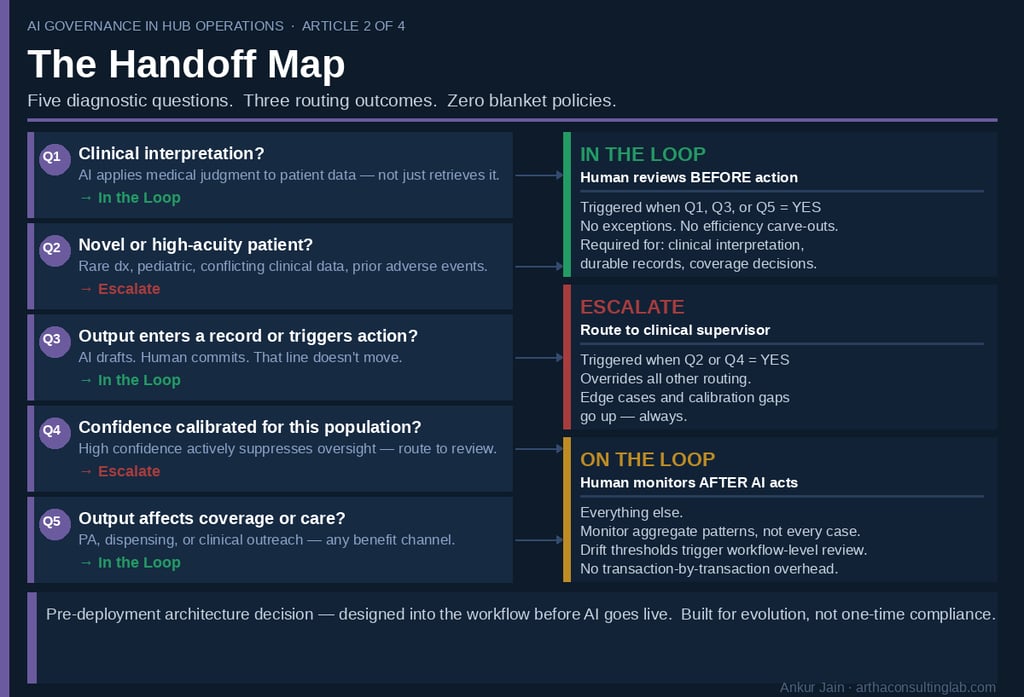 AI GOVERNANCE IN HUB OPERATIONS · ARTICLE 2 OF 4

The Handoff Map

Five diagnostic questions. Three routing outcomes. Zero blanket policies.

Q1 Clinical interpretation?
AI applies medical judgment to patient data — not just retrieves it.
→ In the Loop

Q2 Novel or high-acuity patient?
Rare dx, pediatric, conflicting clinical data, prior adverse events.
→ Escalate

Q3 Output enters a record or triggers action?
AI drafts. Human commits. That line doesn't move.
→ In the Loop

Q4 Confidence calibrated for this population?
High confidence actively suppresses oversight — route to review.
→ Escalate

Q5 Output affects coverage or care?
PA, dispensing, or clinical outreach — any benefit channel.
→ In the Loop

IN THE LOOP
Human reviews BEFORE action
Triggered when Q1, Q3, or Q5 = YES
No exceptions. No efficiency carve-outs.
Required for: clinical interpretation, durable records, coverage decisions.

ESCALATE
Route to clinical supervisor
Triggered when Q2 or Q4 = YES
Overrides all other routing.
Edge cases and calibration gaps go up — always.

ON THE LOOP
Human monitors AFTER AI acts
Everything else.
Monitor aggregate patterns, not every case.
Drift thresholds trigger workflow-level review.
No transaction-by-transaction overhead.

Pre-deployment architecture decision — designed into the workflow before AI goes live. Built for evolution, not one-time compliance.

Ankur Jain · arthaconsultinglab.com