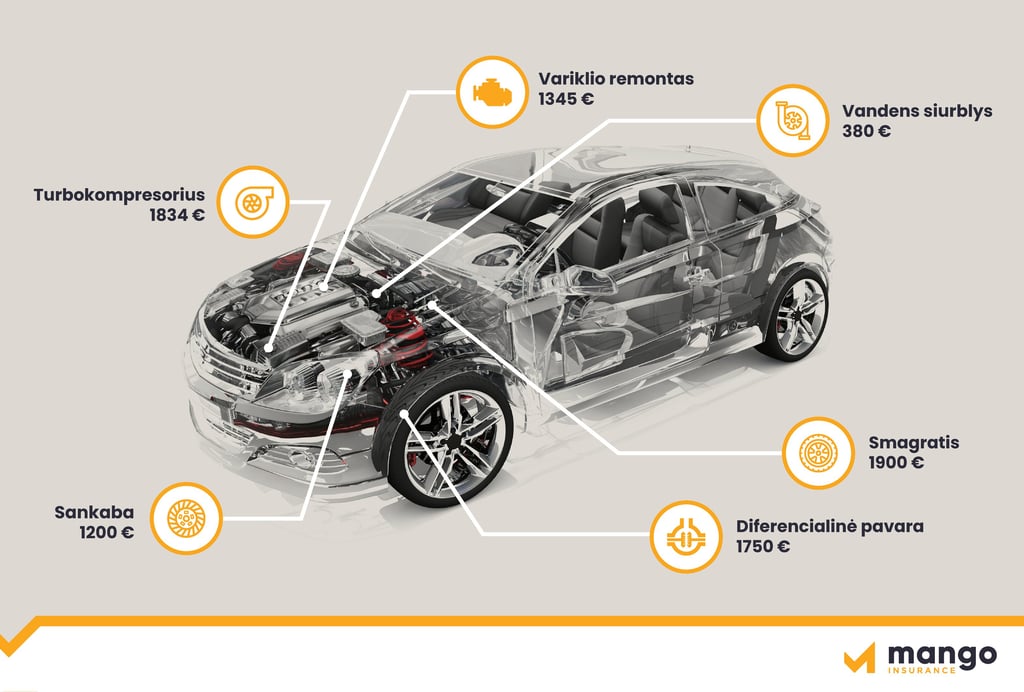 Variklio remontas
1345 €

Vandens siurblys
380 €

Turbokompresorius
1834 €

Smagratis
1900 €

Sankaba
1200 €

Diferencialinė pavara
1750 €

mango
INSURANCE