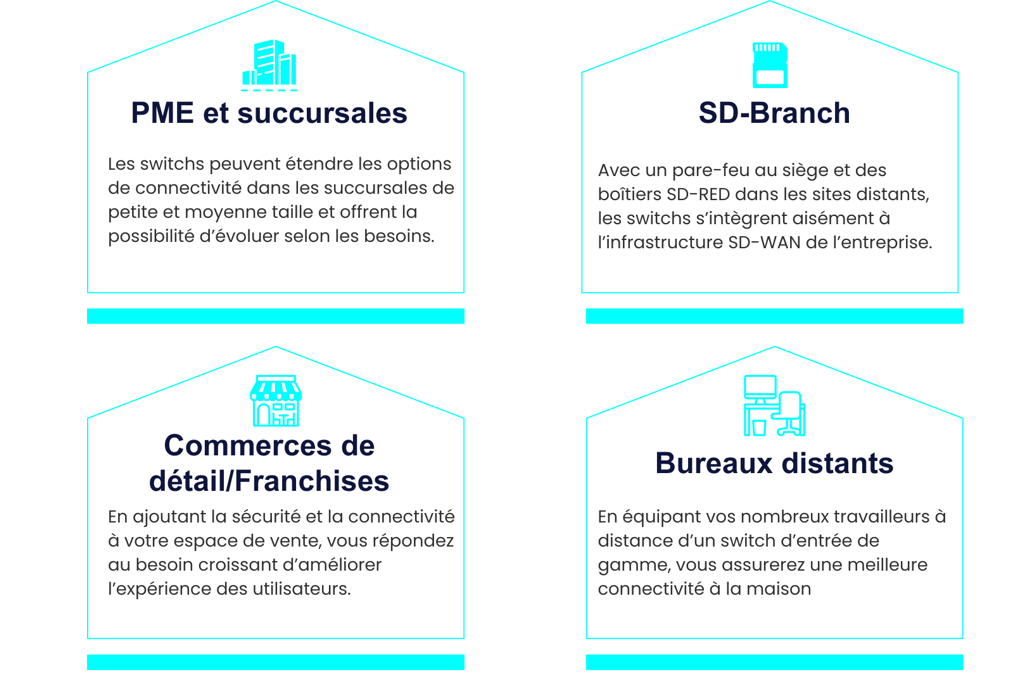 PME et succursales

Les switchs peuvent étendre les options de connectivité dans les succursales de petite et moyenne taille et offrent la possibilité d'évoluer selon les besoins.

SD-Branch

Avec un pare-feu au siège et des boîtiers SD-RED dans les sites distants, les switchs s'intègrent aisément à l'infrastructure SD-WAN de l'entreprise.

Commerces de détail/Franchises

En ajoutant la sécurité et la connectivité à votre espace de vente, vous répondez au besoin croissant d'améliorer l'expérience des utilisateurs.

Bureaux distants

En équipant vos nombreux travailleurs à distance d'un switch d'entrée de gamme, vous assurerez une meilleure connectivité à la maison