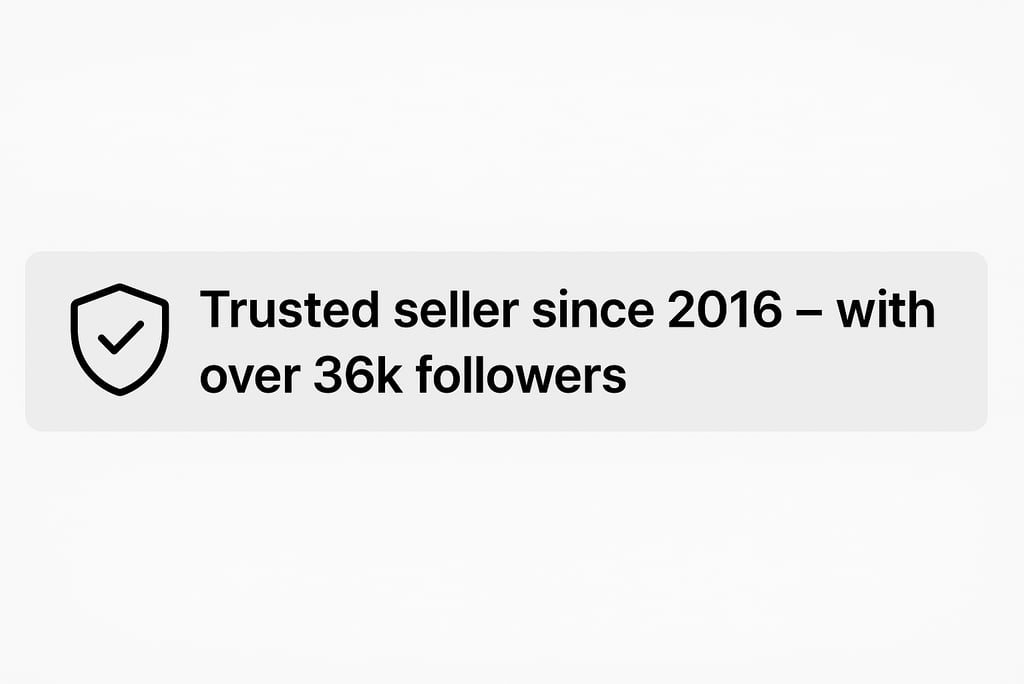 Trusted seller since 2016 – with over 36k followers