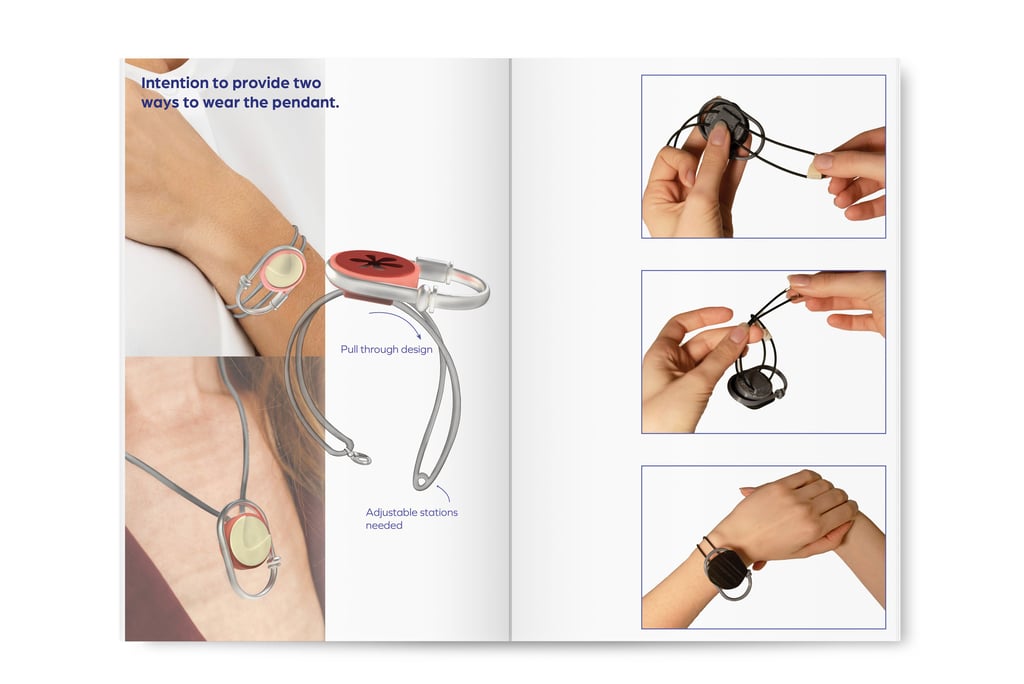 Intention to provide two ways to wear the pendant.

Pull through design

Adjustable stations needed