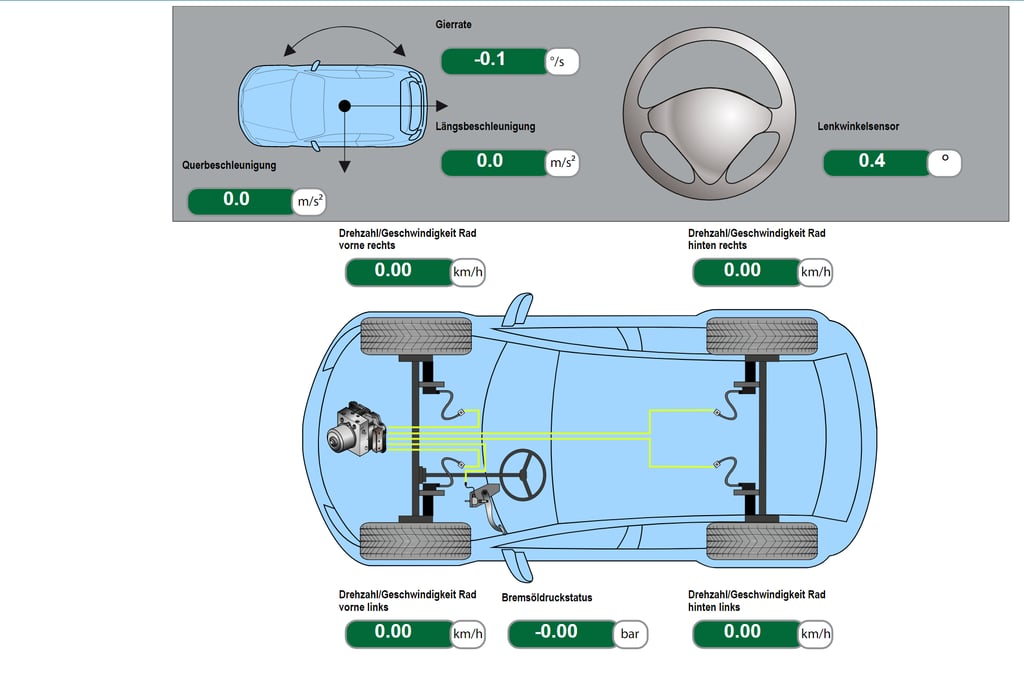 Gierrate

-0.1 °/s

Längsbeschleunigung

0.0 $m/s^2$

Querbeschleunigung

0.0 $m/s^2$

Lenkwinkelsensor

0.4 °

Drehzahl/Geschwindigkeit Rad vorne rechts

0.00 km/h

Drehzahl/Geschwindigkeit Rad hinten rechts

0.00 km/h

Drehzahl/Geschwindigkeit Rad vorne links

0.00 km/h

Bremsöldruckstatus

-0.00 bar

Drehzahl/Geschwindigkeit Rad hinten links

0.00 km/h