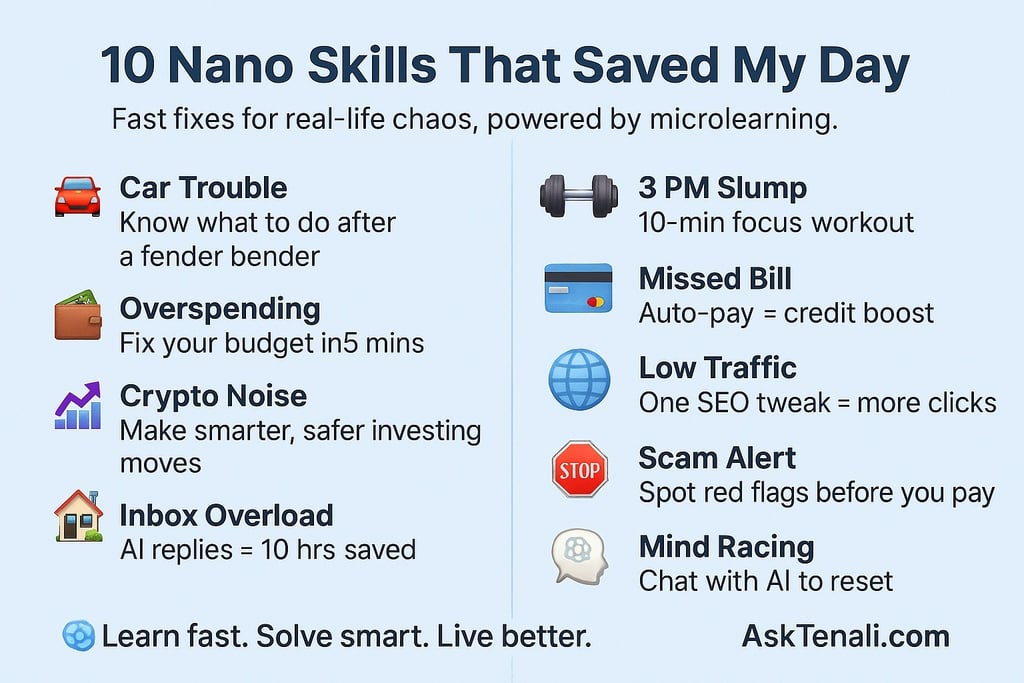 10 Nano Skills That Saved My Day

Fast fixes for real-life chaos, powered by microlearning.

Car Trouble
Know what to do after a fender bender

Overspending
Fix your budget in5 mins

Crypto Noise
Make smarter, safer investing moves

Inbox Overload
AI replies = 10 hrs saved

3 PM Slump
10-min focus workout

Missed Bill
Auto-pay = credit boost

Low Traffic
One SEO tweak = more clicks

STOP
Scam Alert
Spot red flags before you pay

Mind Racing
Chat with AI to reset

Learn fast. Solve smart. Live better.

AskTenali.com