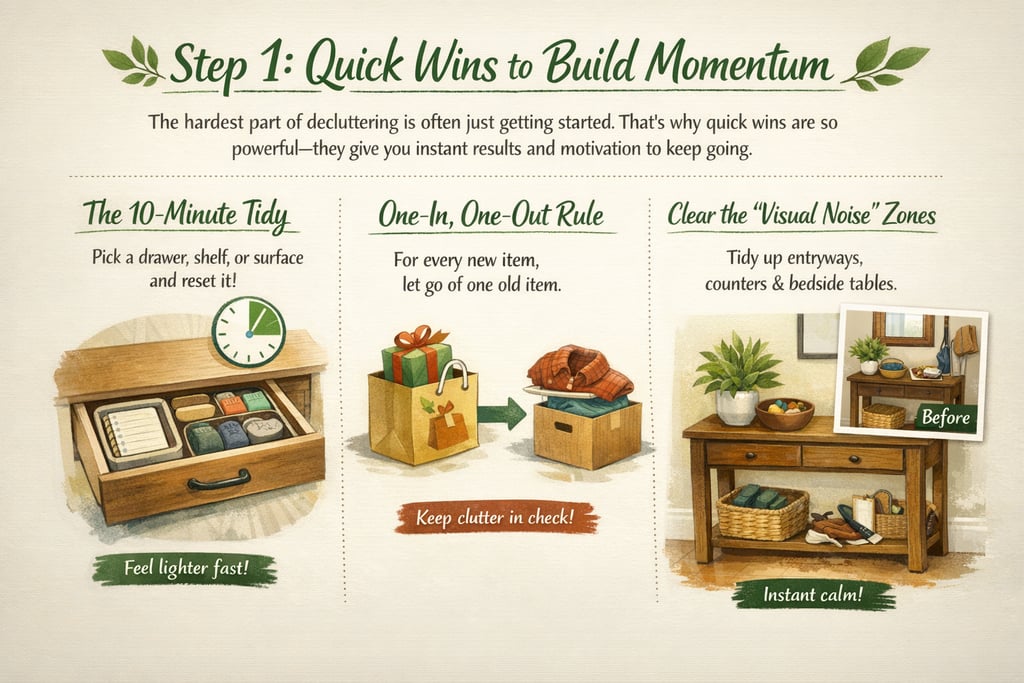 Step 1: Quick Wins to Build Momentum

The hardest part of decluttering is often just getting started. That's why quick wins are so powerful—they give you instant results and motivation to keep going.

The 10-Minute Tidy

Pick a drawer, shelf, or surface and reset it!

Feel lighter fast!

One-In, One-Out Rule

For every new item, let go of one old item.

Keep clutter in check!

Clear the "Visual Noise" Zones

Tidy up entryways, counters & bedside tables.

Before

Instant calm!