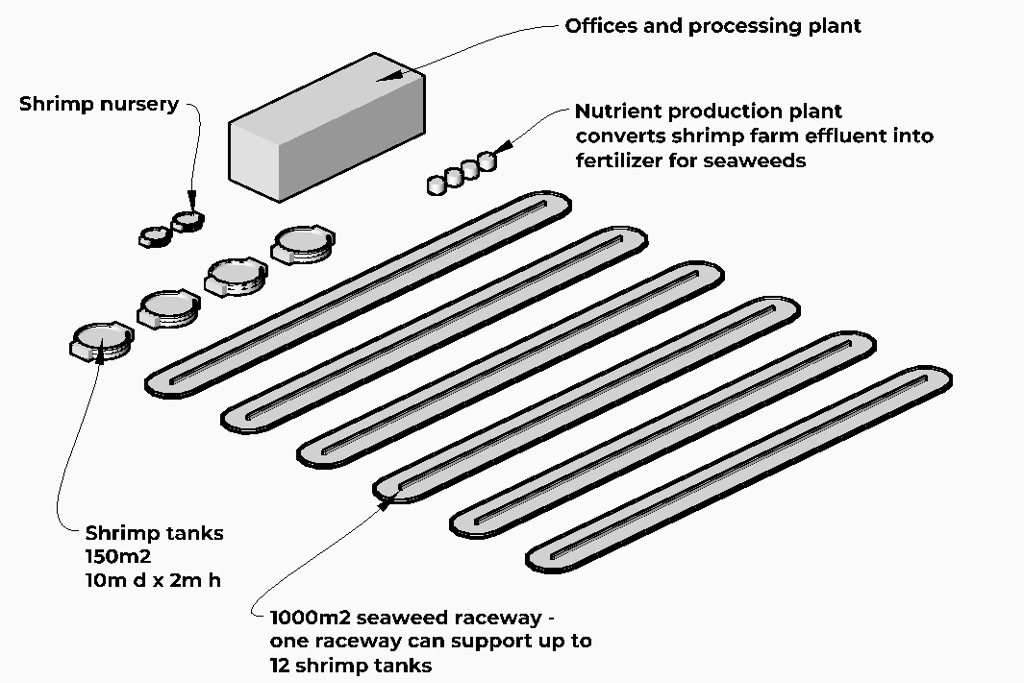 Offices and processing plant

Shrimp nursery

Nutrient production plant converts shrimp farm effluent into fertilizer for seaweeds

Shrimp tanks
150m2
10m d x 2m h

1000m2 seaweed raceway - one raceway can support up to 12 shrimp tanks