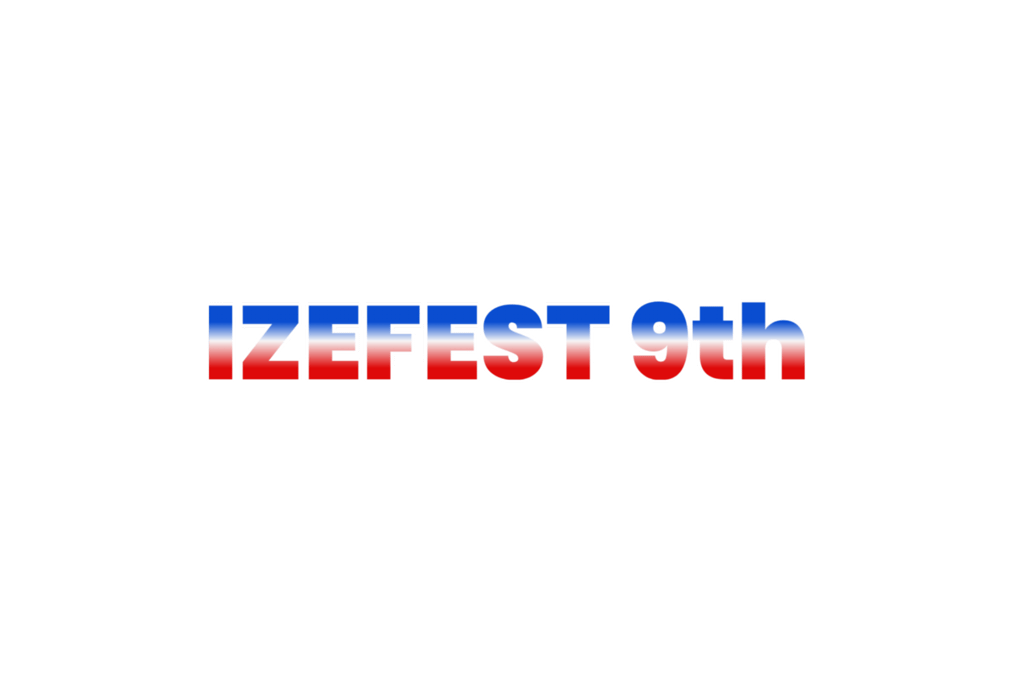 IZEFEST 9th