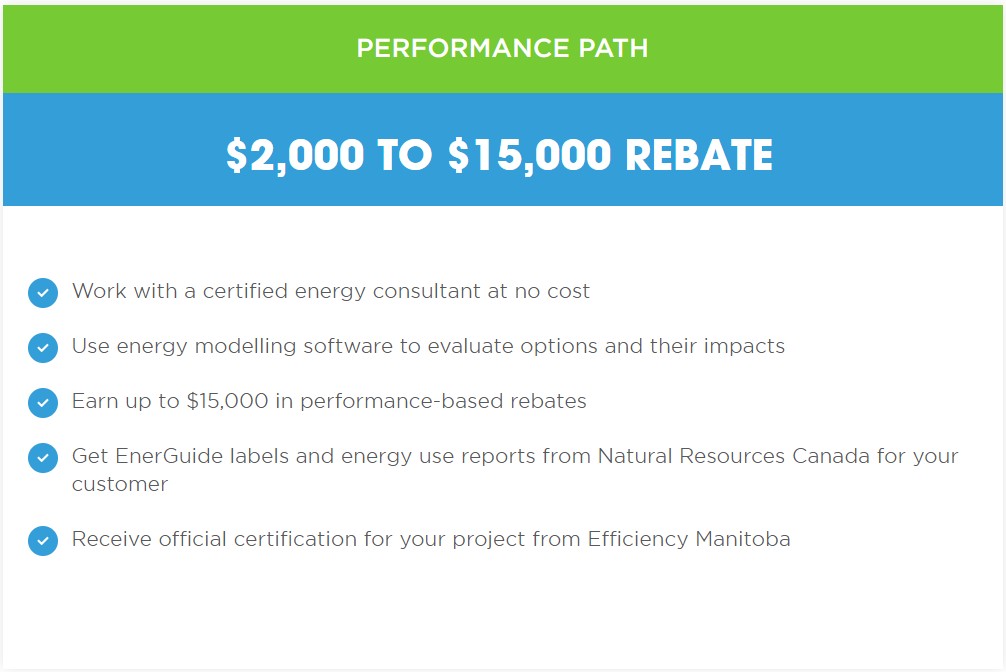 PERFORMANCE PATH

$2,000 TO $15,000 REBATE

✓ Work with a certified energy consultant at no cost

✓ Use energy modelling software to evaluate options and their impacts

✓ Earn up to $15,000 in performance-based rebates

✓ Get EnerGuide labels and energy use reports from Natural Resources Canada for your customer

✓ Receive official certification for your project from Efficiency Manitoba