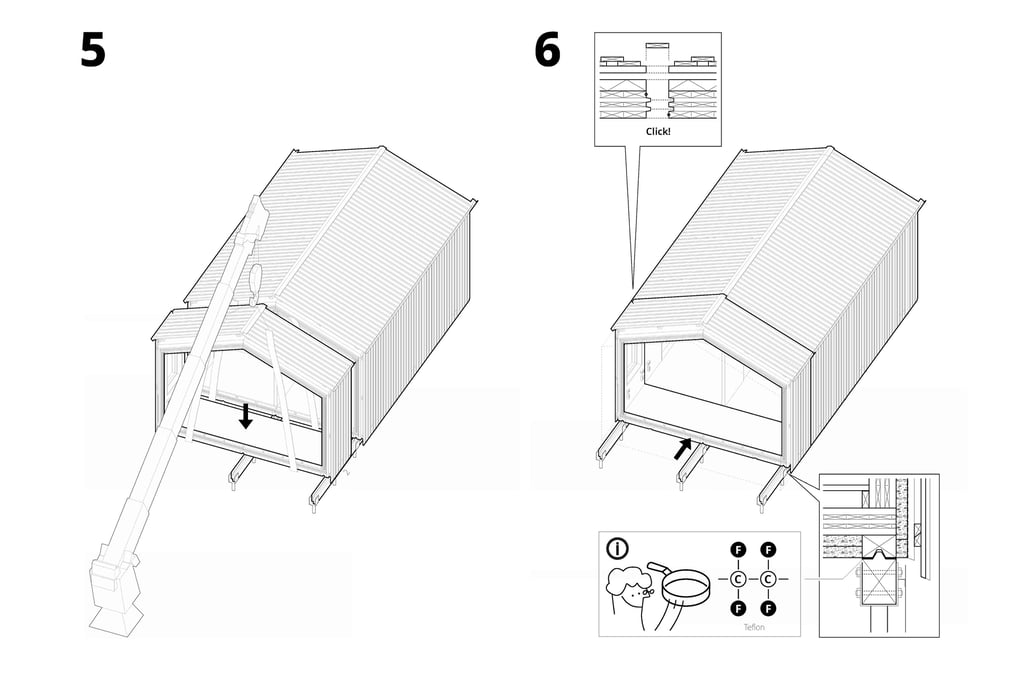 5

6

Click!

i

F F
C C
F F

Teflon