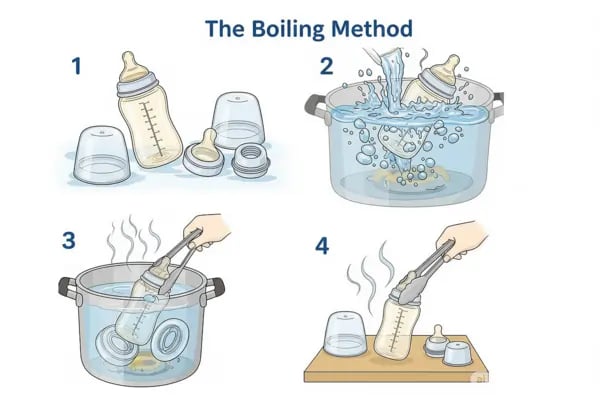 The Boiling Method

1

2

3

4