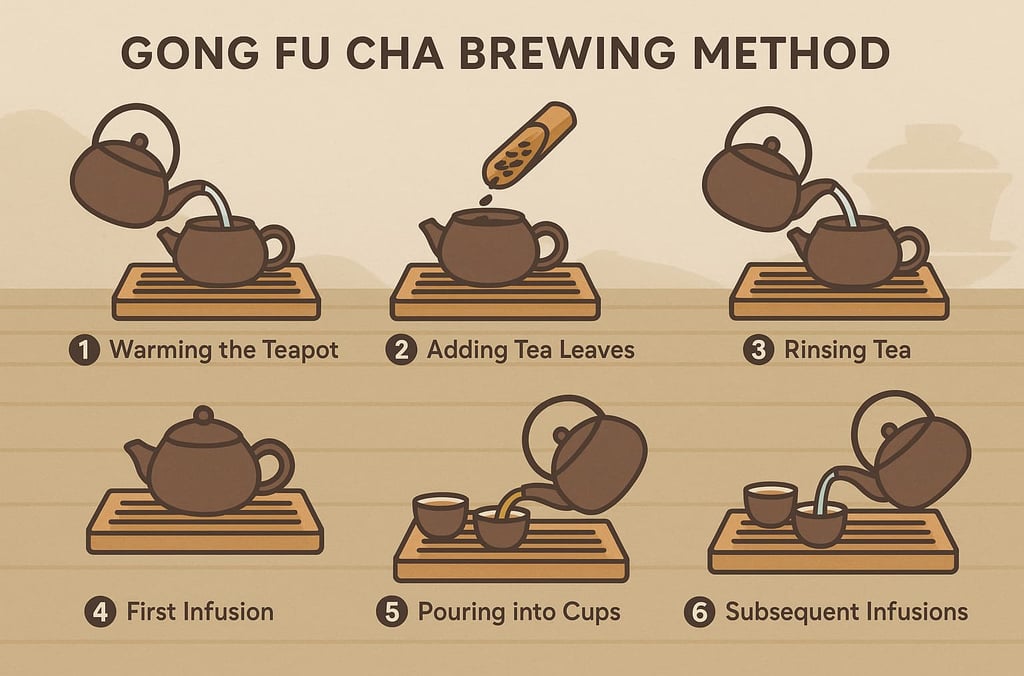 GONG FU CHA BREWING METHOD

1 Warming the Teapot

2 Adding Tea Leaves

3 Rinsing Tea

4 First Infusion

5 Pouring into Cups

6 Subsequent Infusions