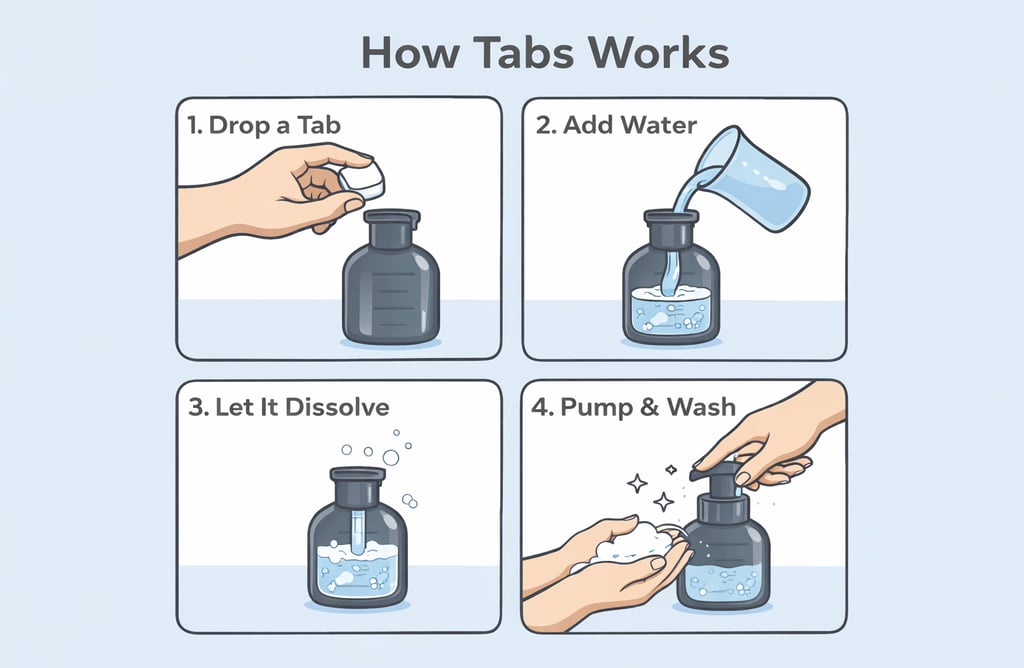 How Tabs Works

1. Drop a Tab

2. Add Water

3. Let It Dissolve

4. Pump & Wash