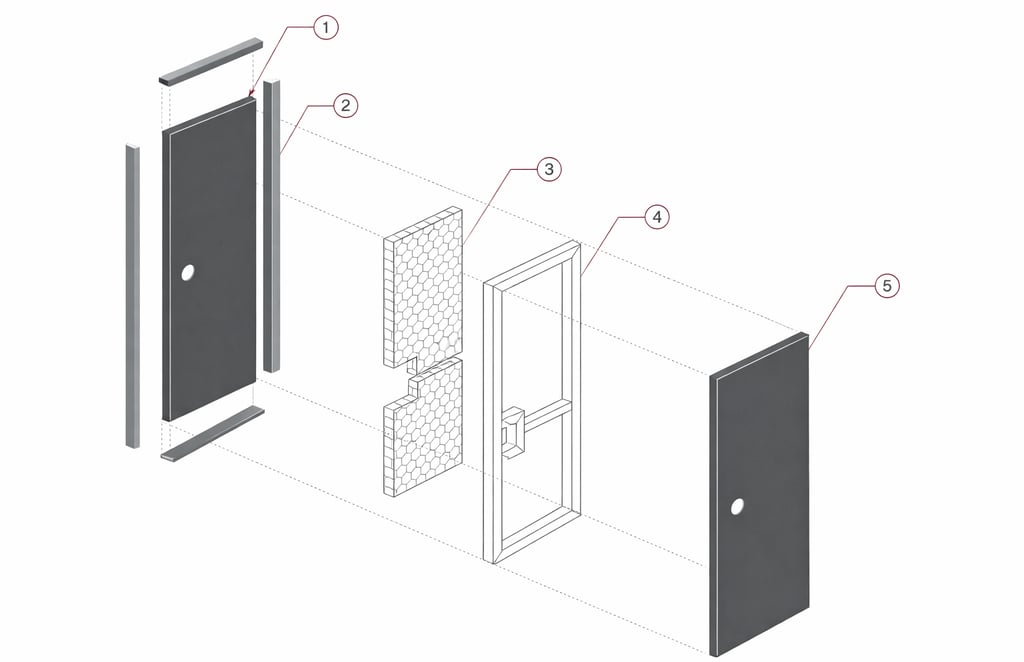 1
2
3
4
5